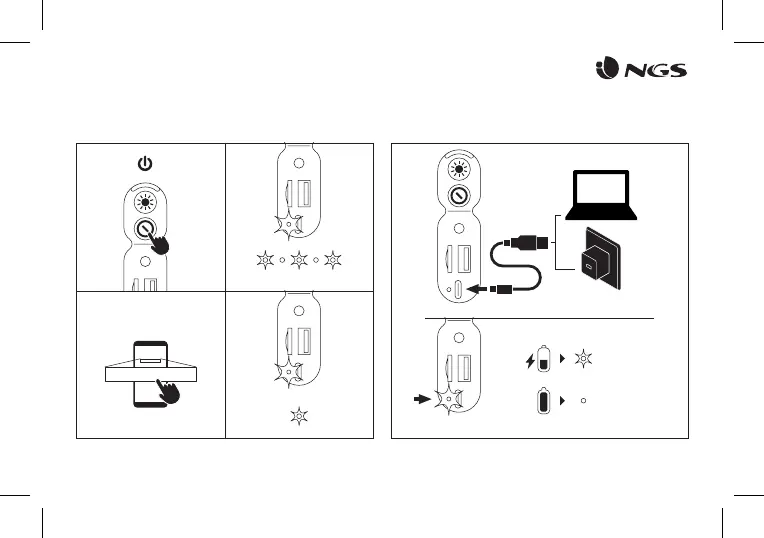 NGS