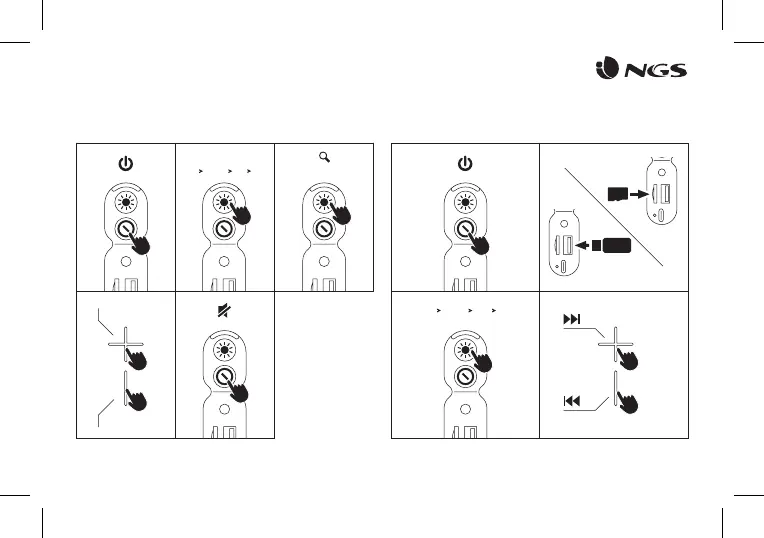 NGS