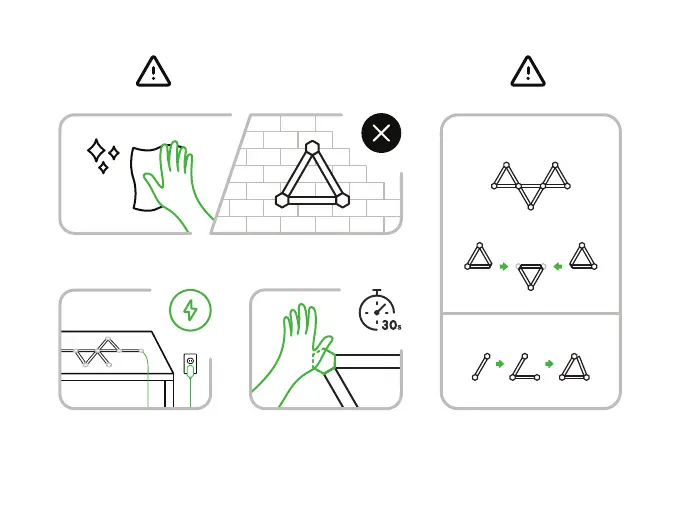 30s