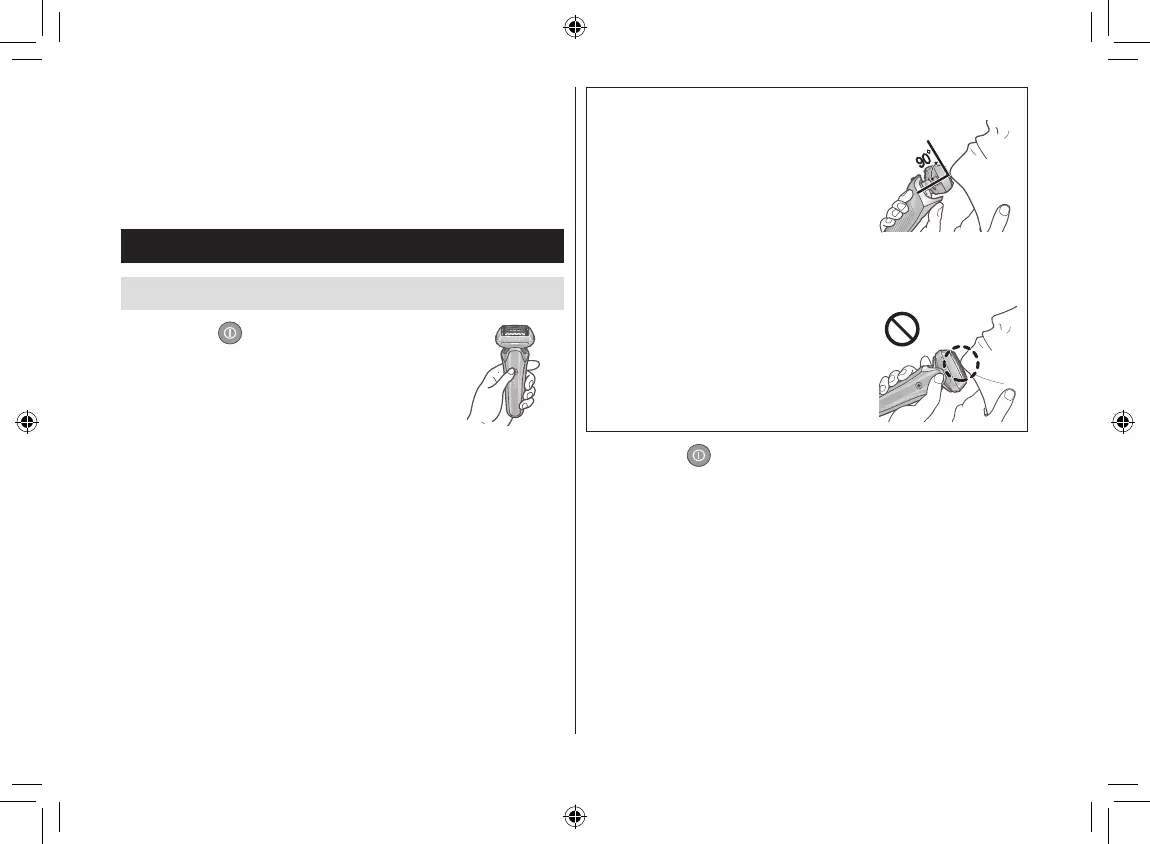 90°