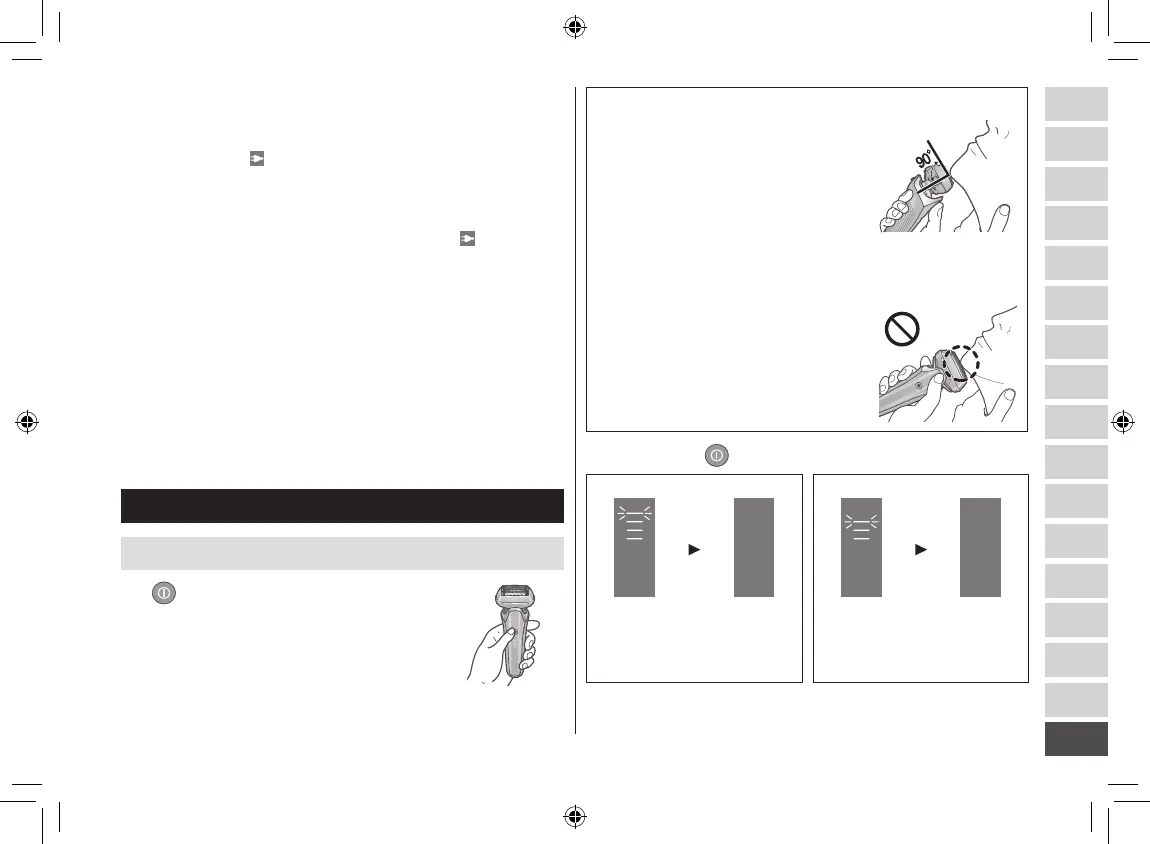 90°