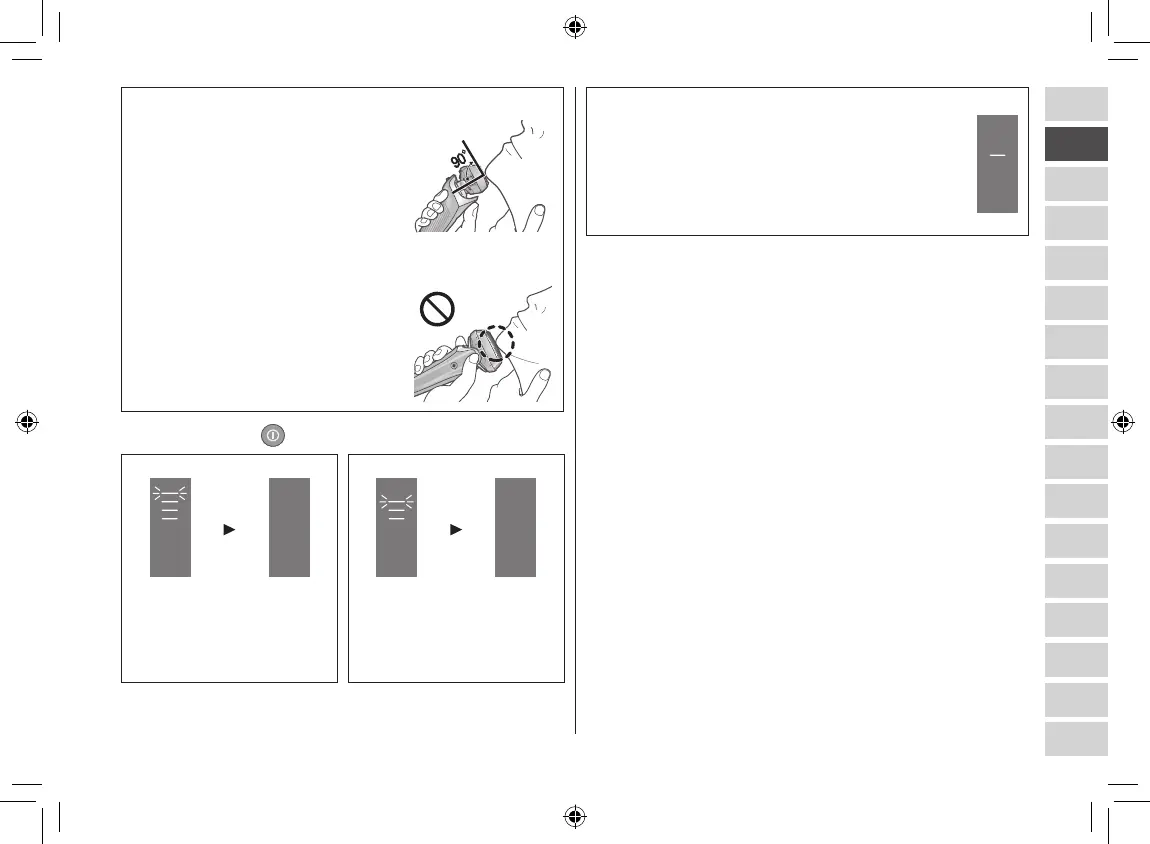 90°