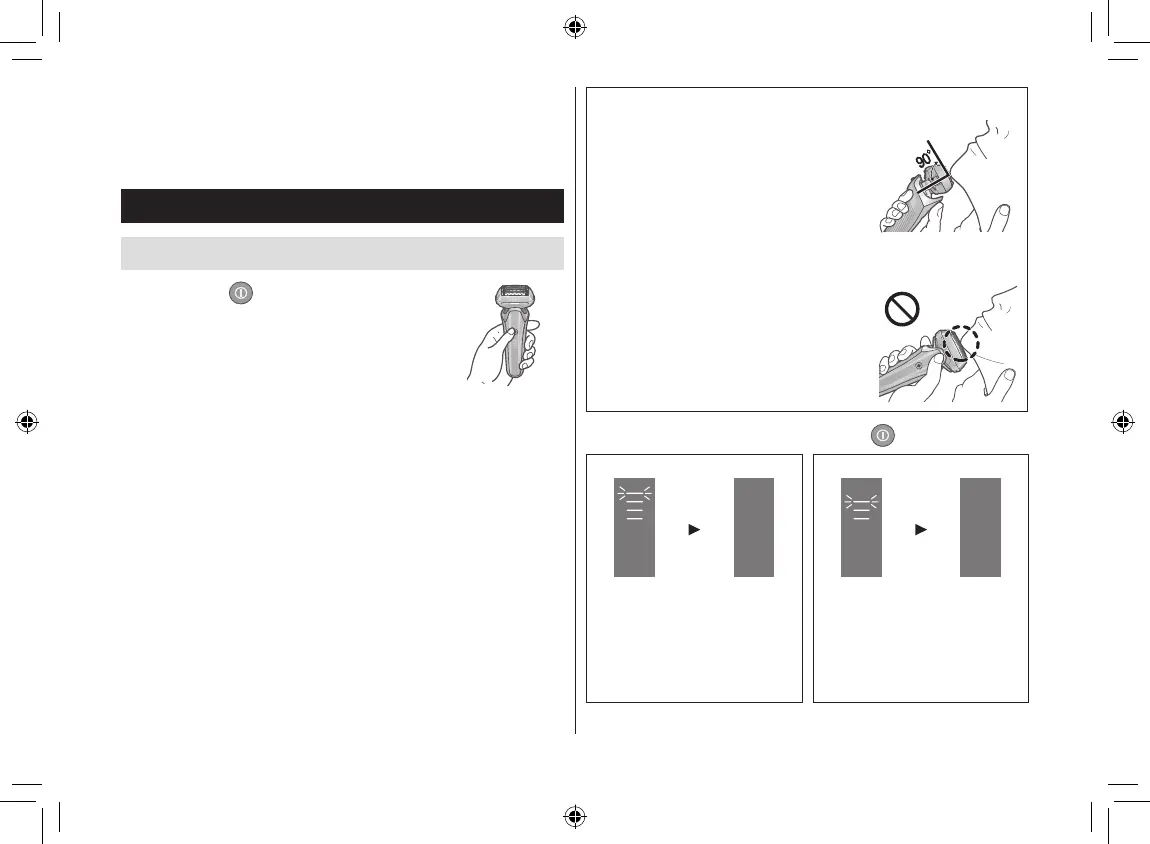 90°