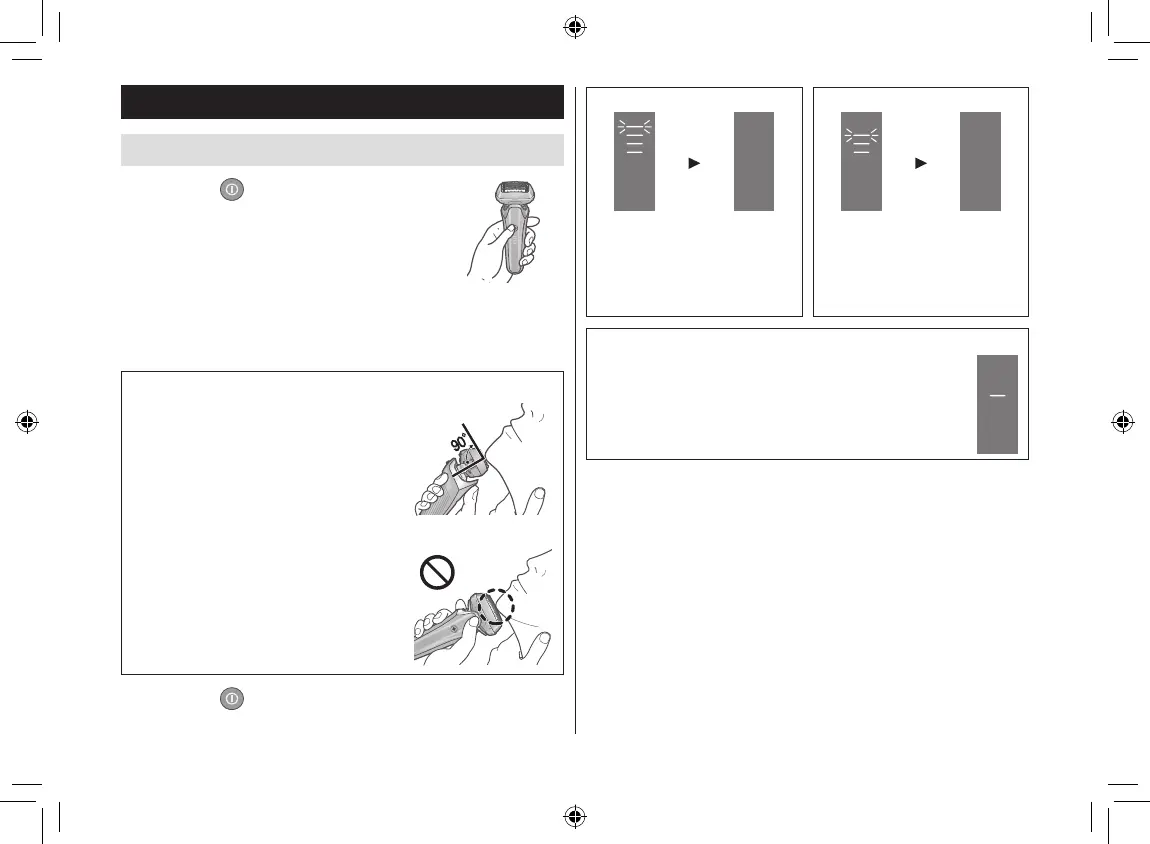 90°