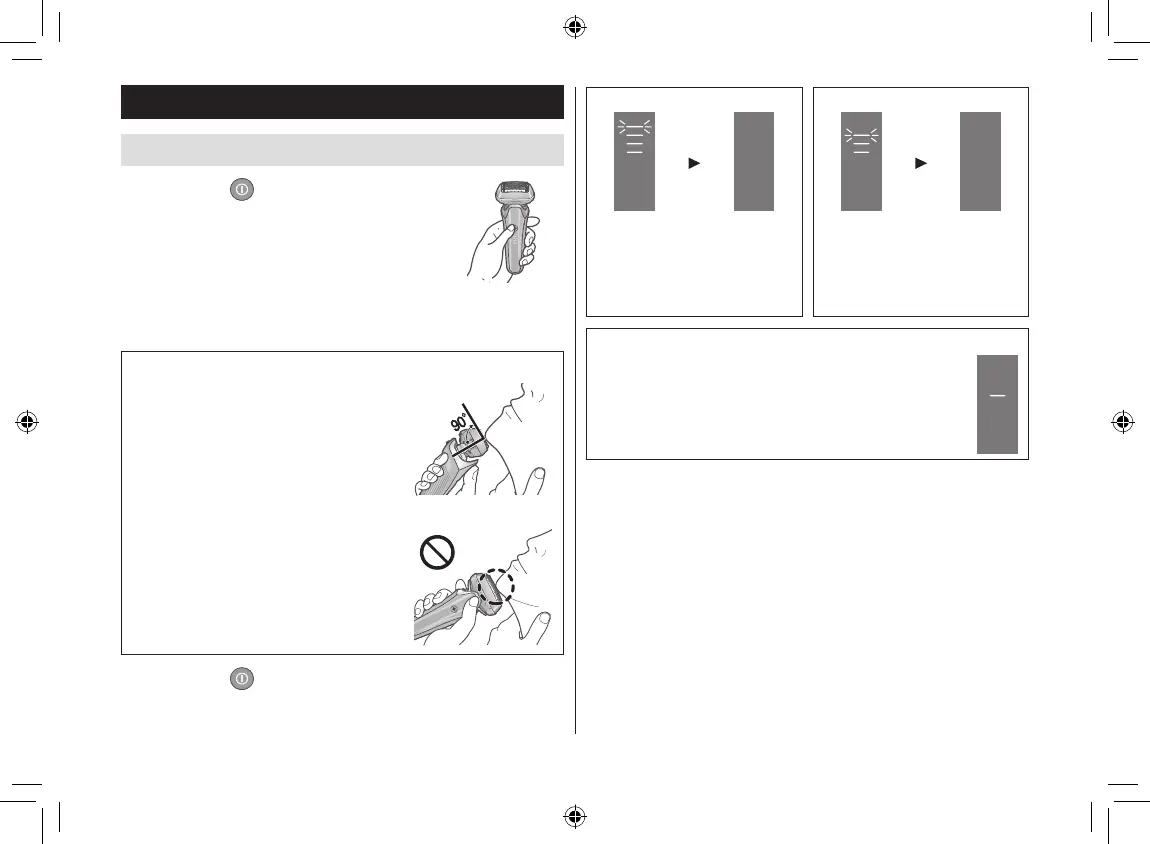 90°