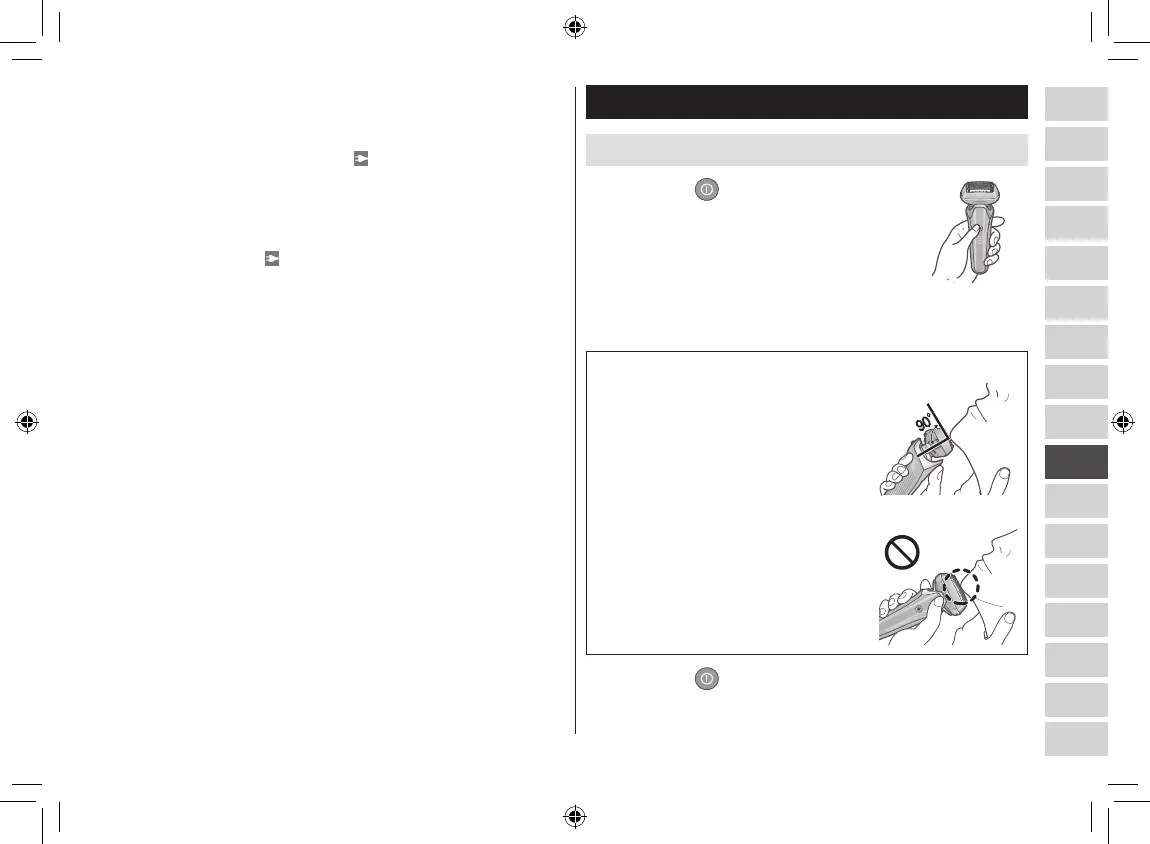 90°