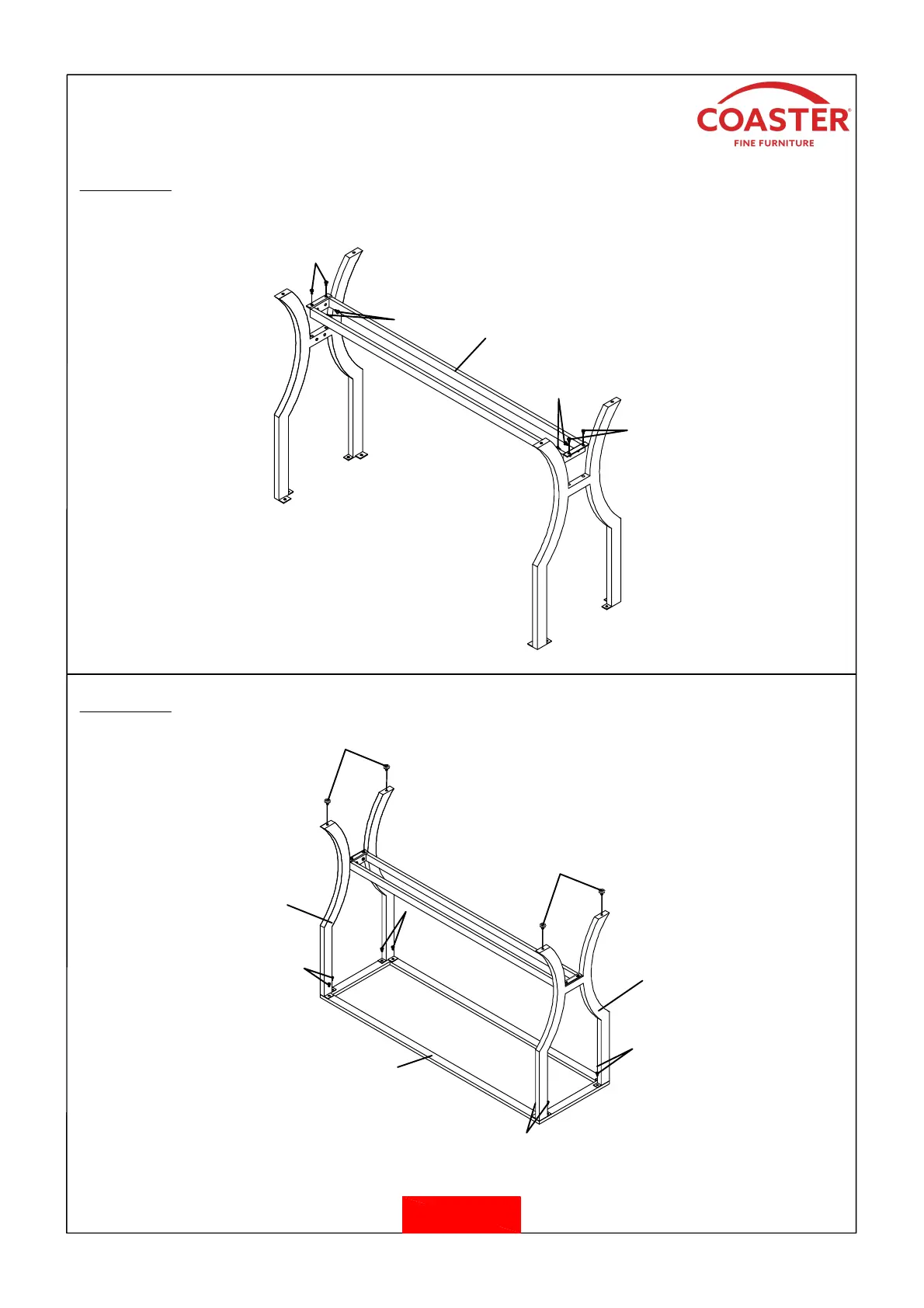 COASTER®
FINE FURNITURE