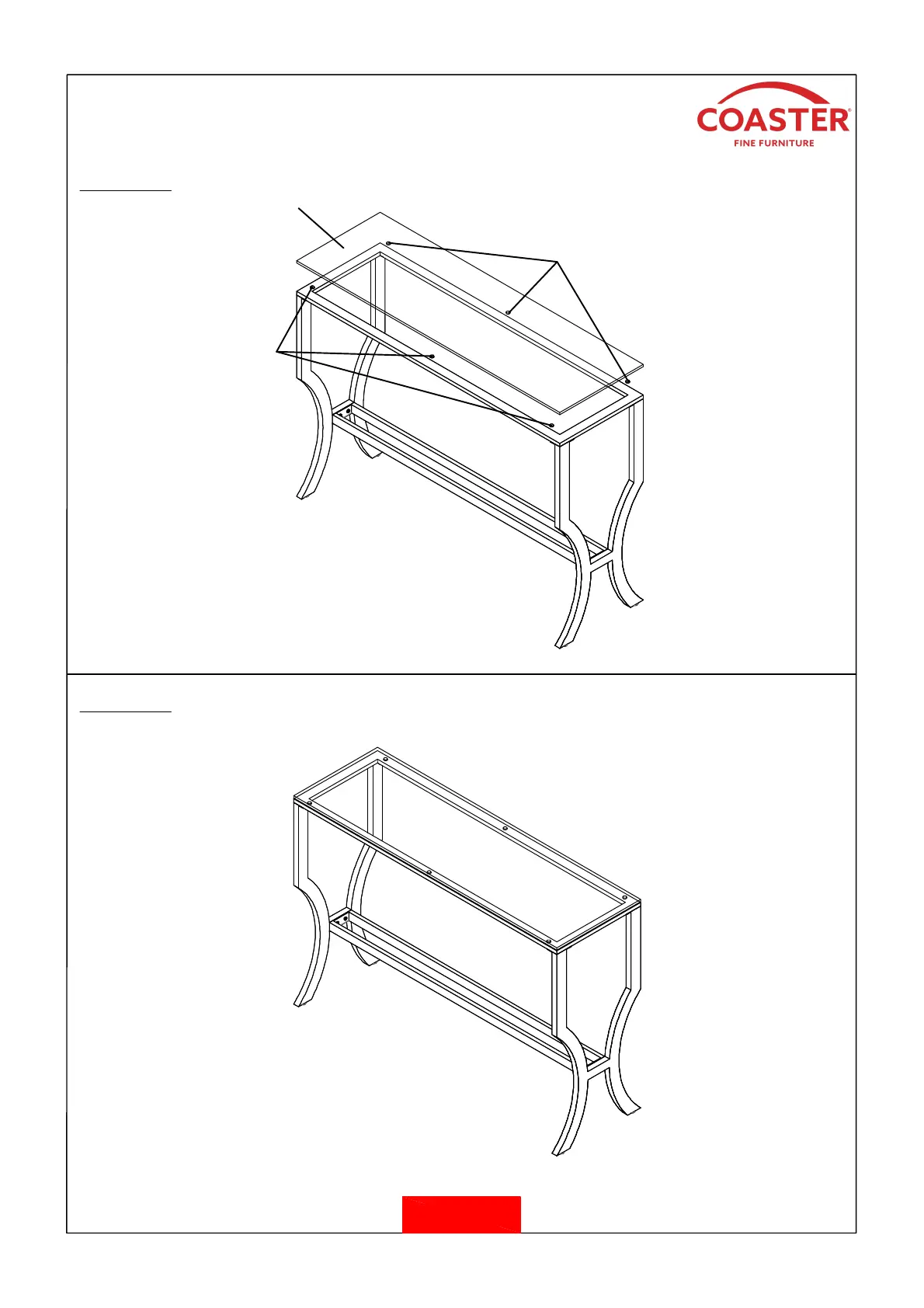 COASTER®
FINE FURNITURE