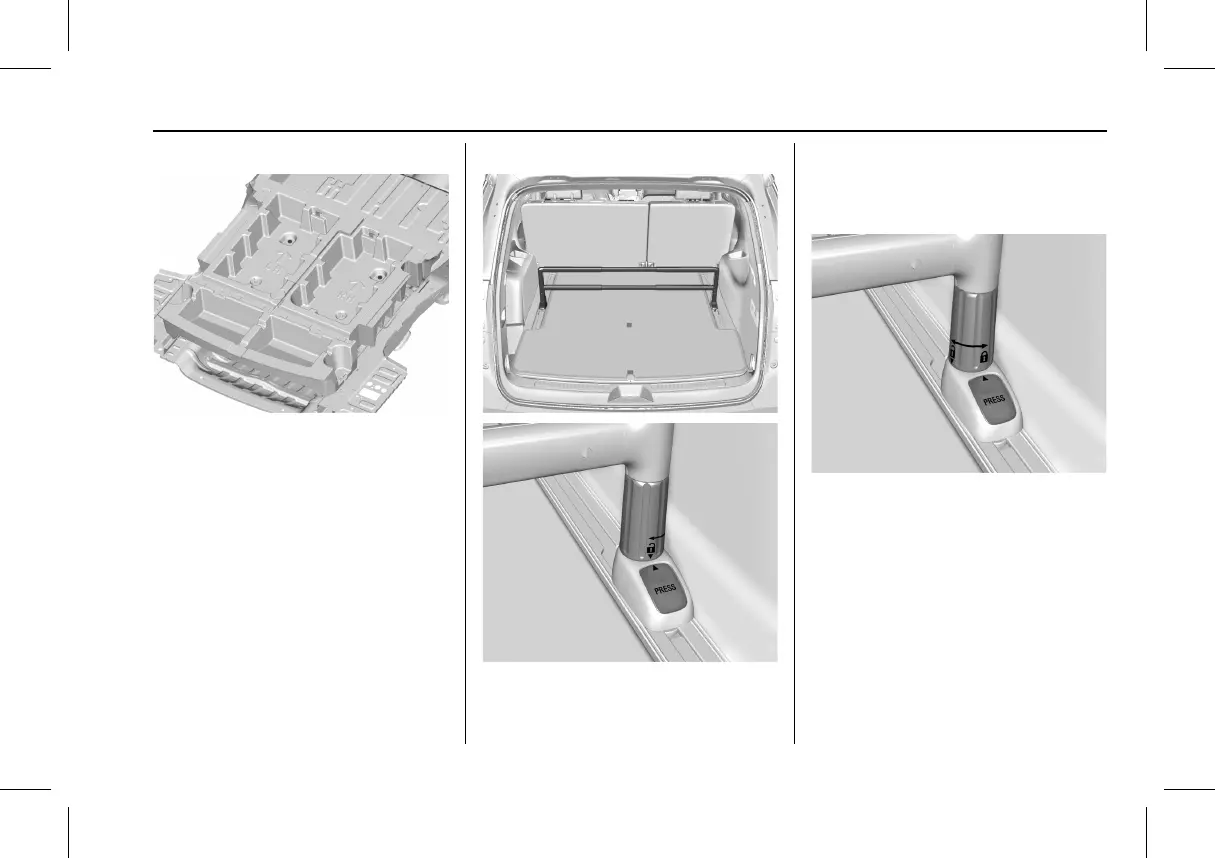 PRESS

PRESS