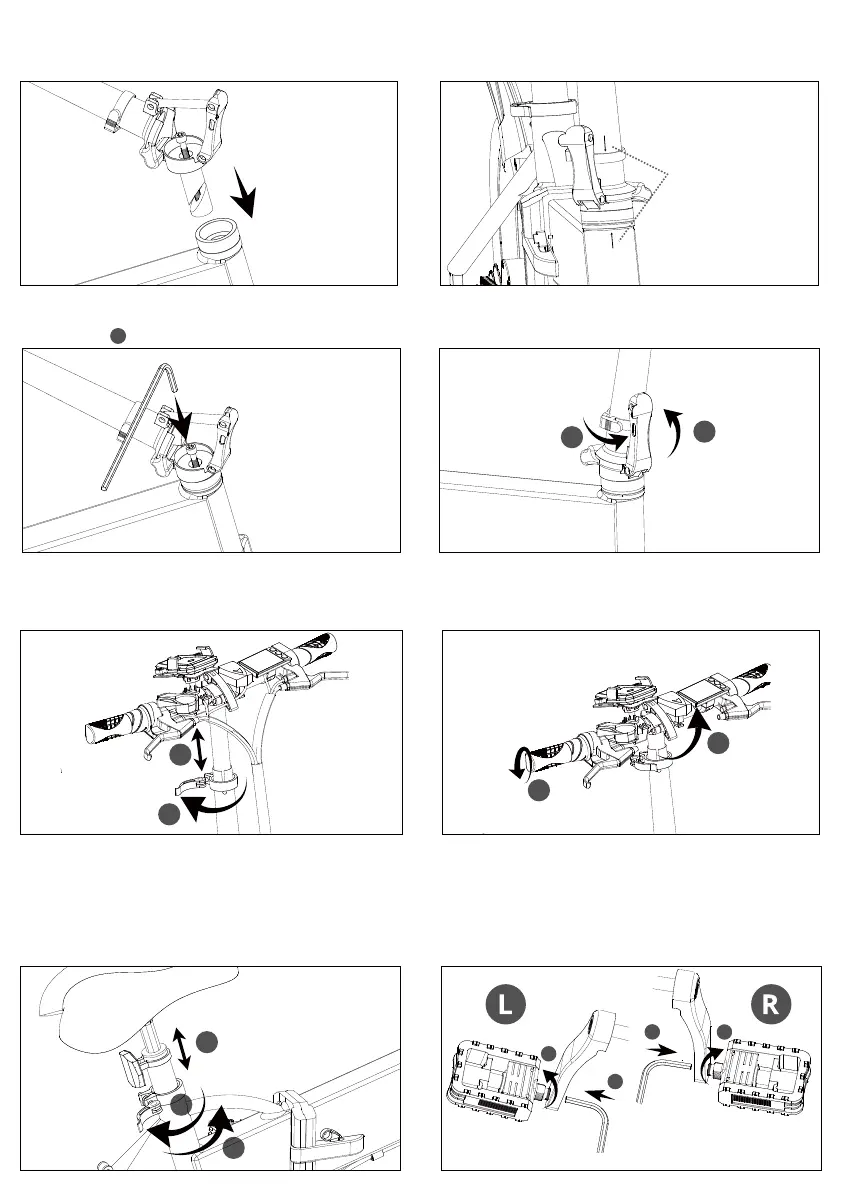 L

R