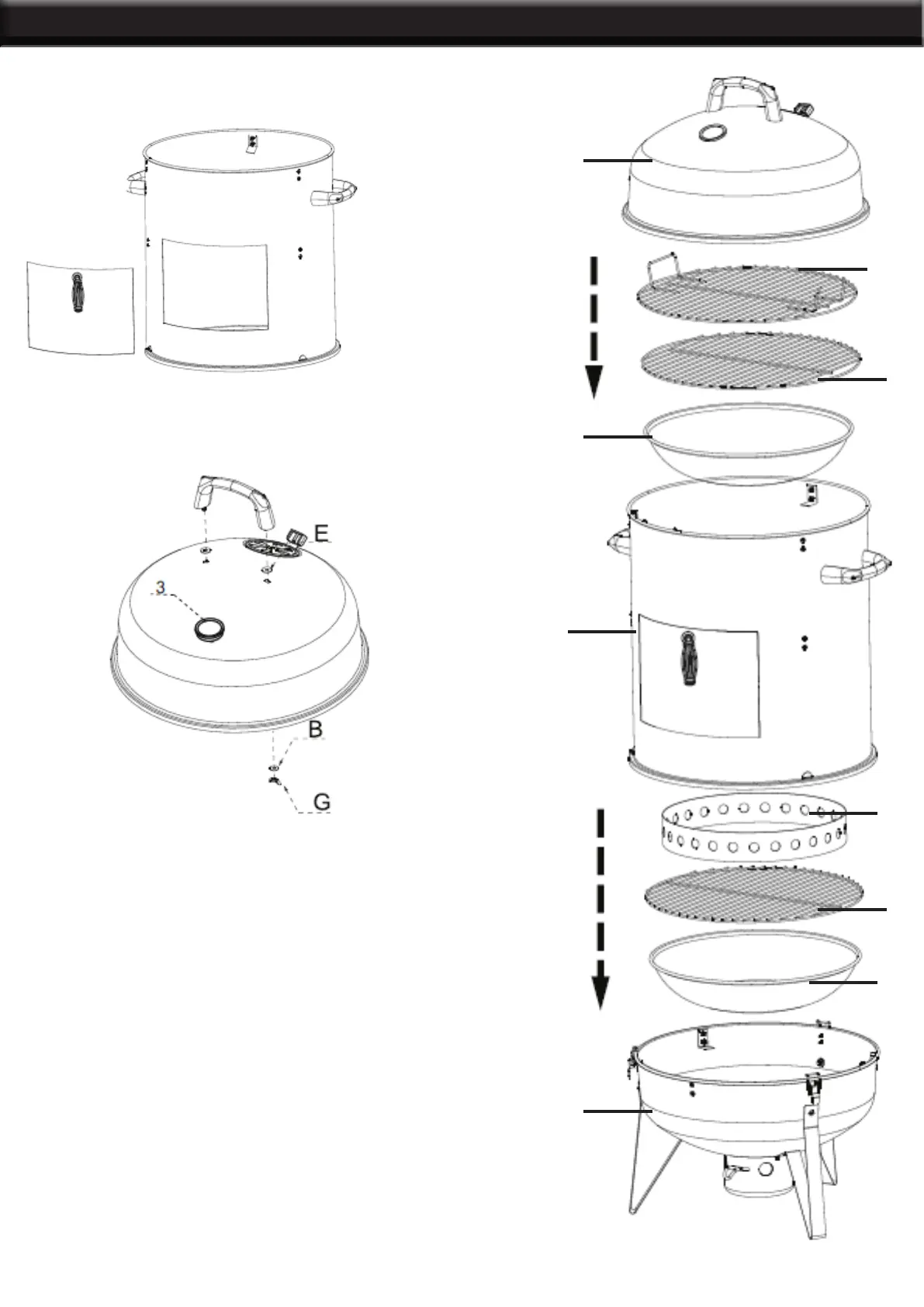 E

3

B

G