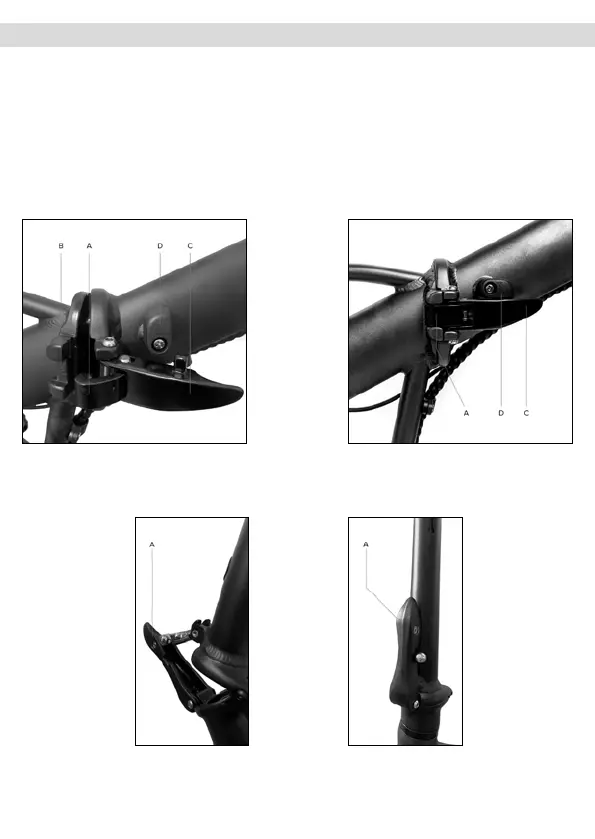 B A D C

A D C

A

A