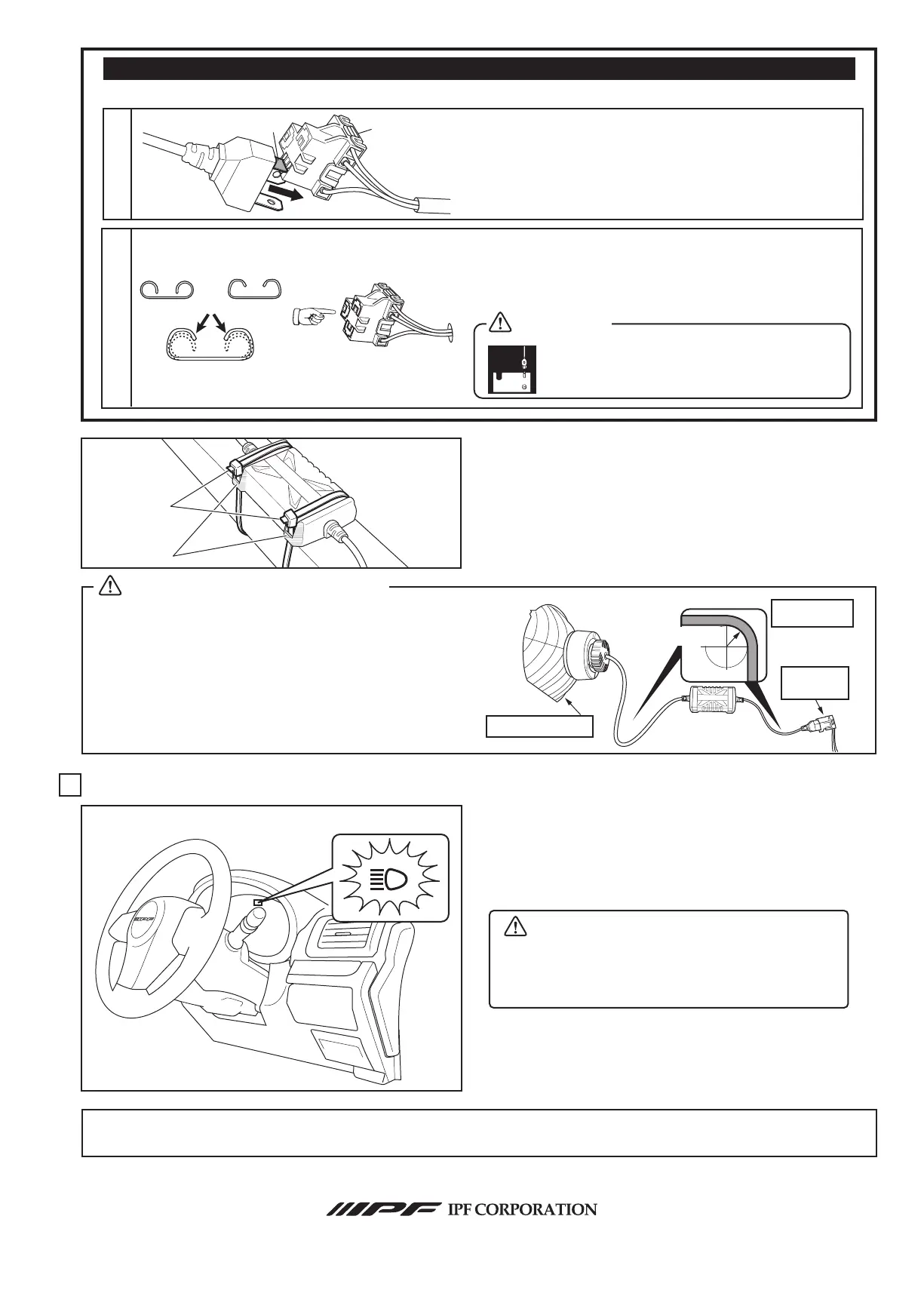 IPF CORPORATION