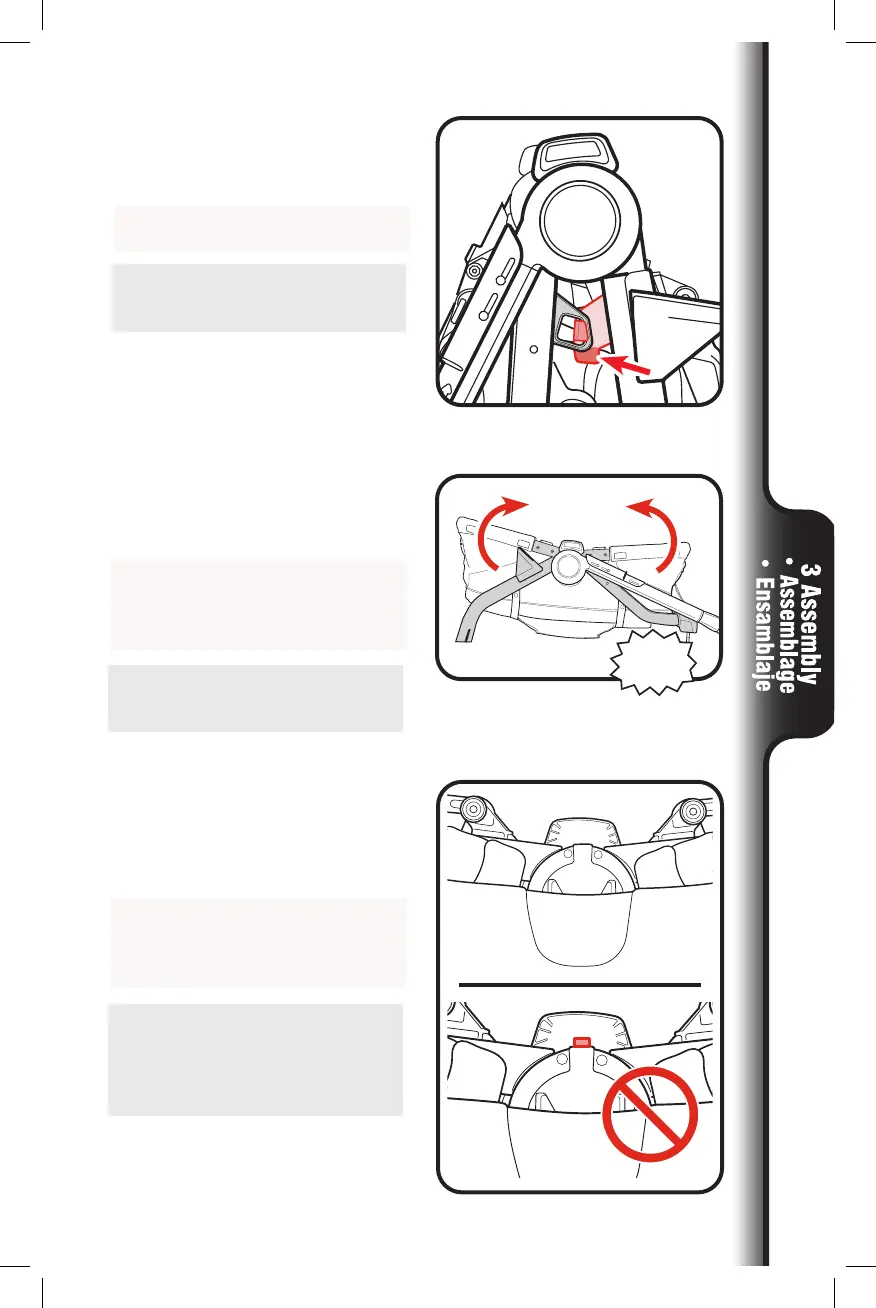 3 Assembly
• Assemblage
• Ensamblaje