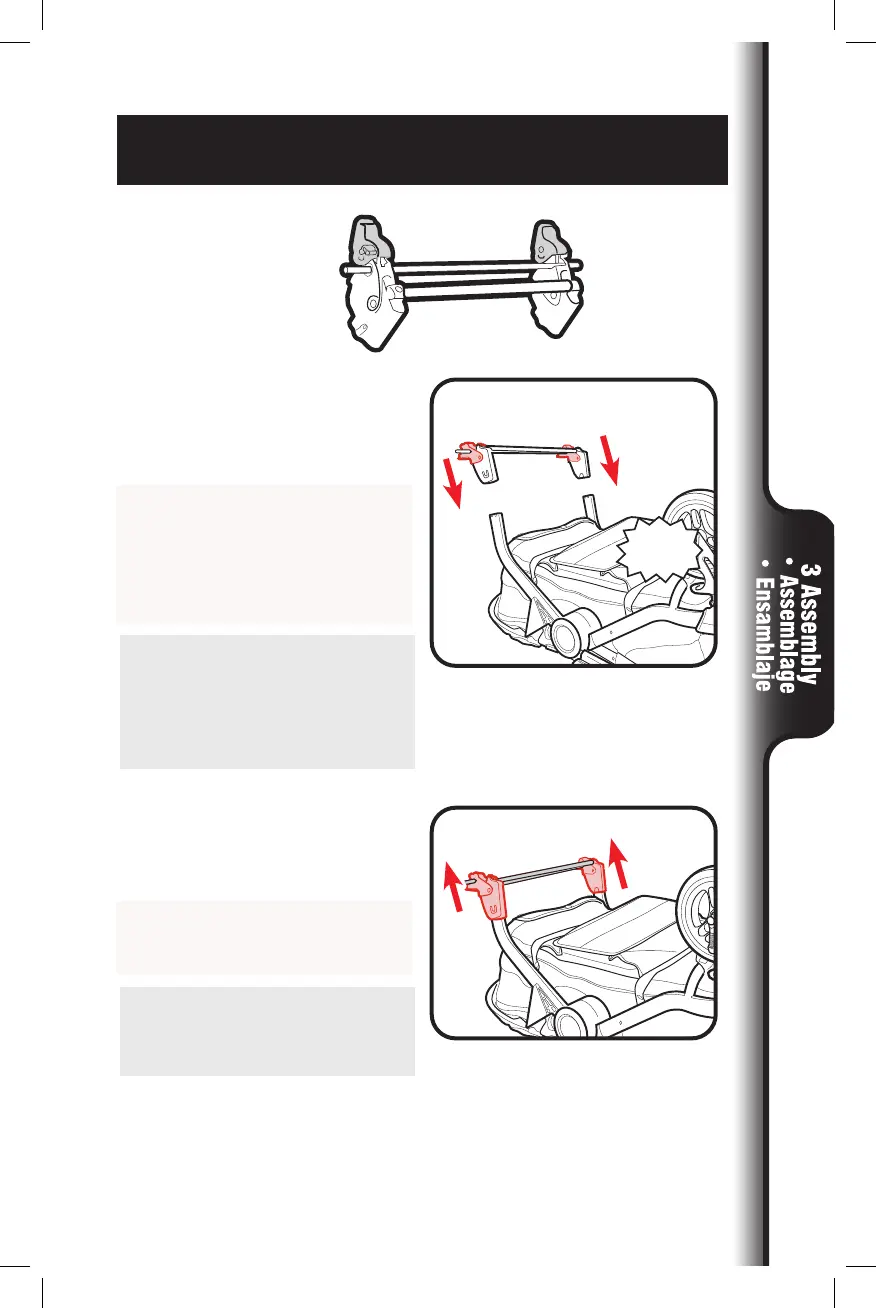 3 Assembly • Assemblage • Ensamblaje