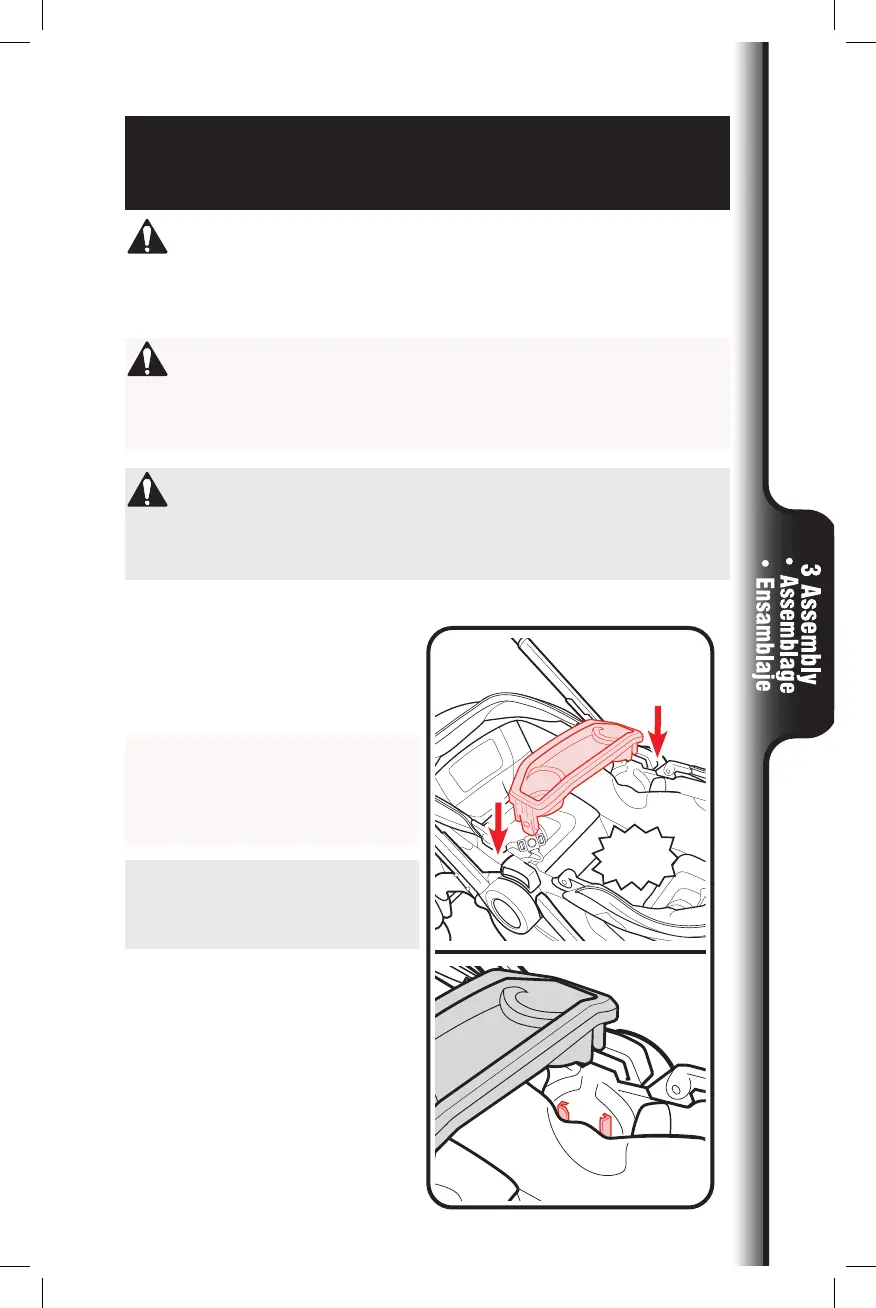 3 Assembly
• Assemblage
• Ensamblaje