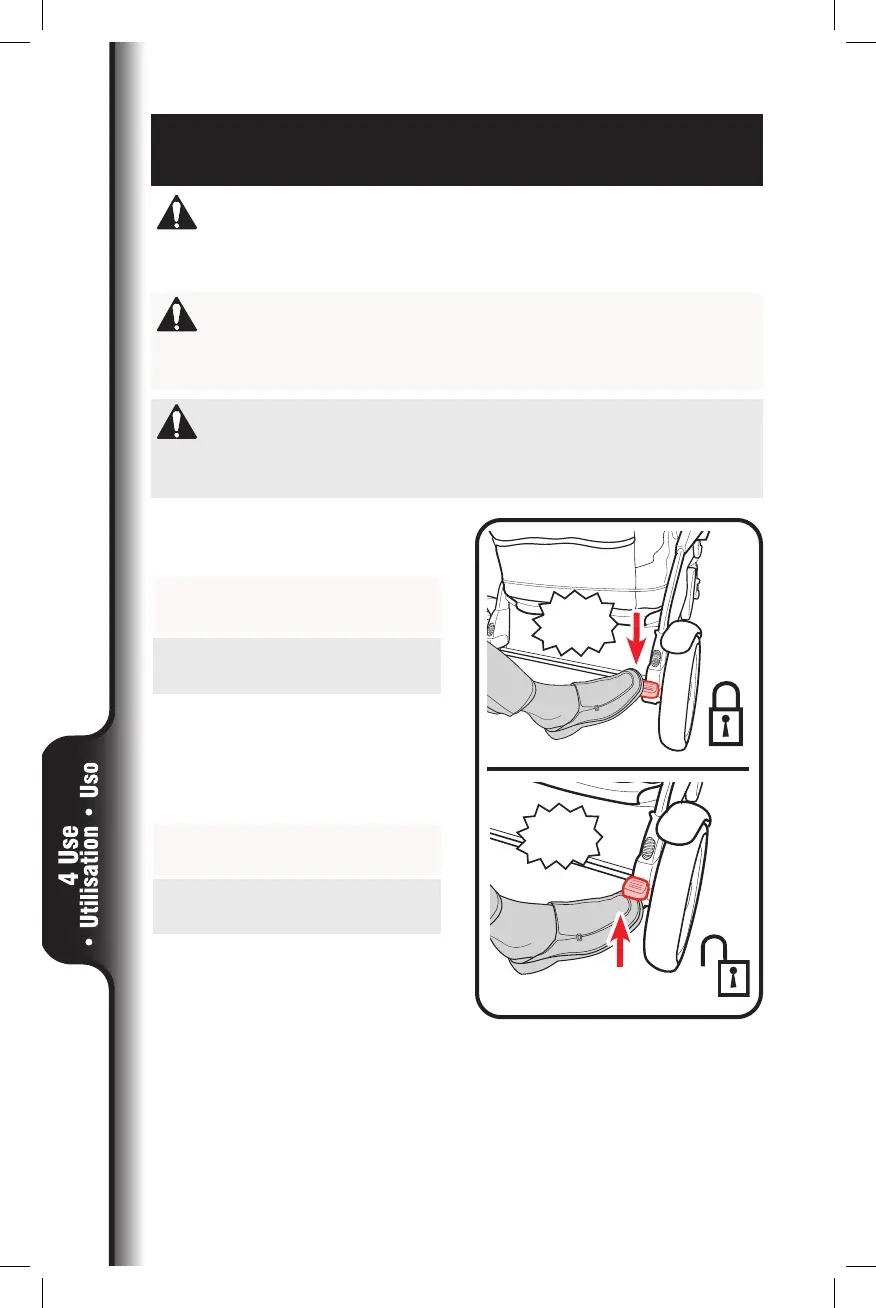 4 Use • Utilisation • Uso