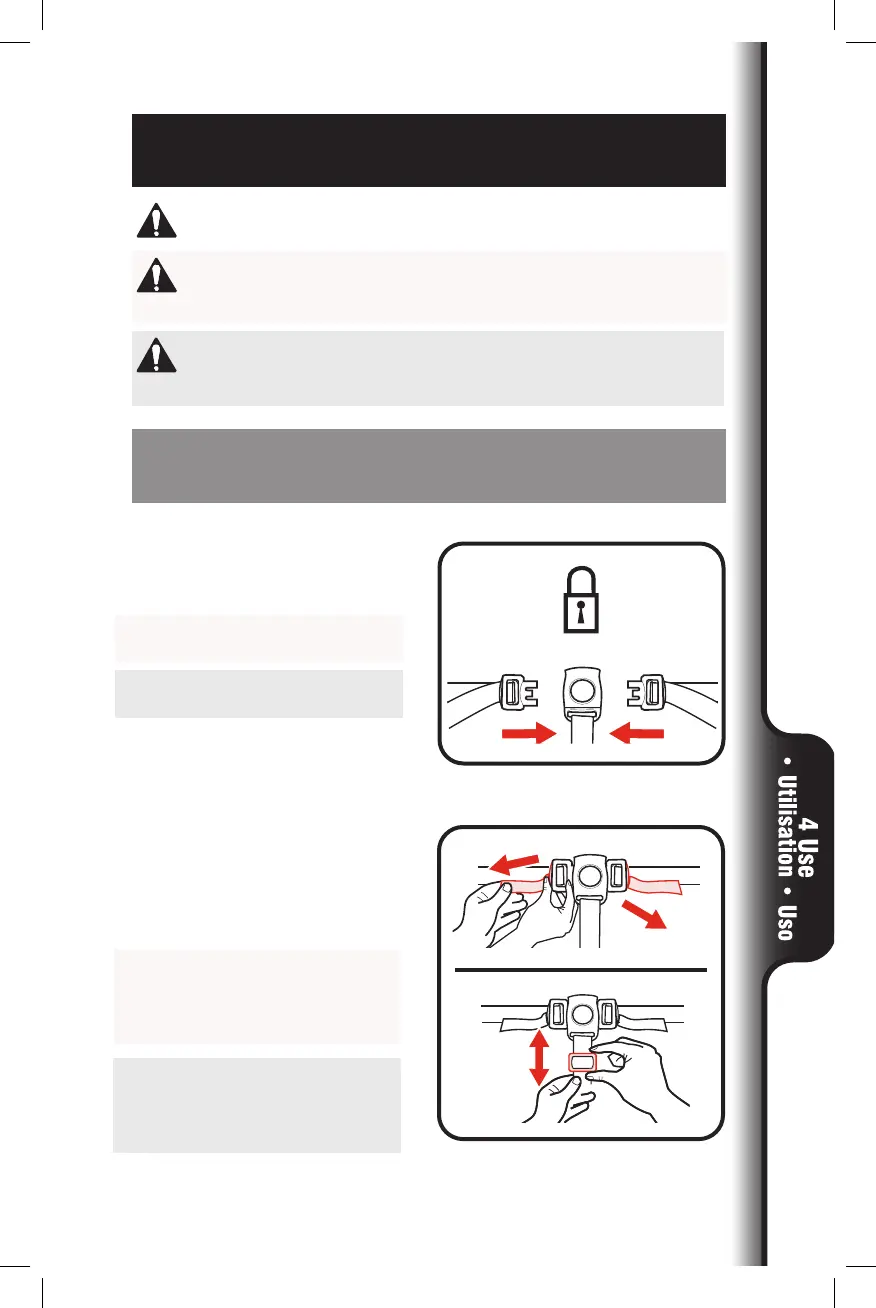 4 Use • Utilisation • Uso