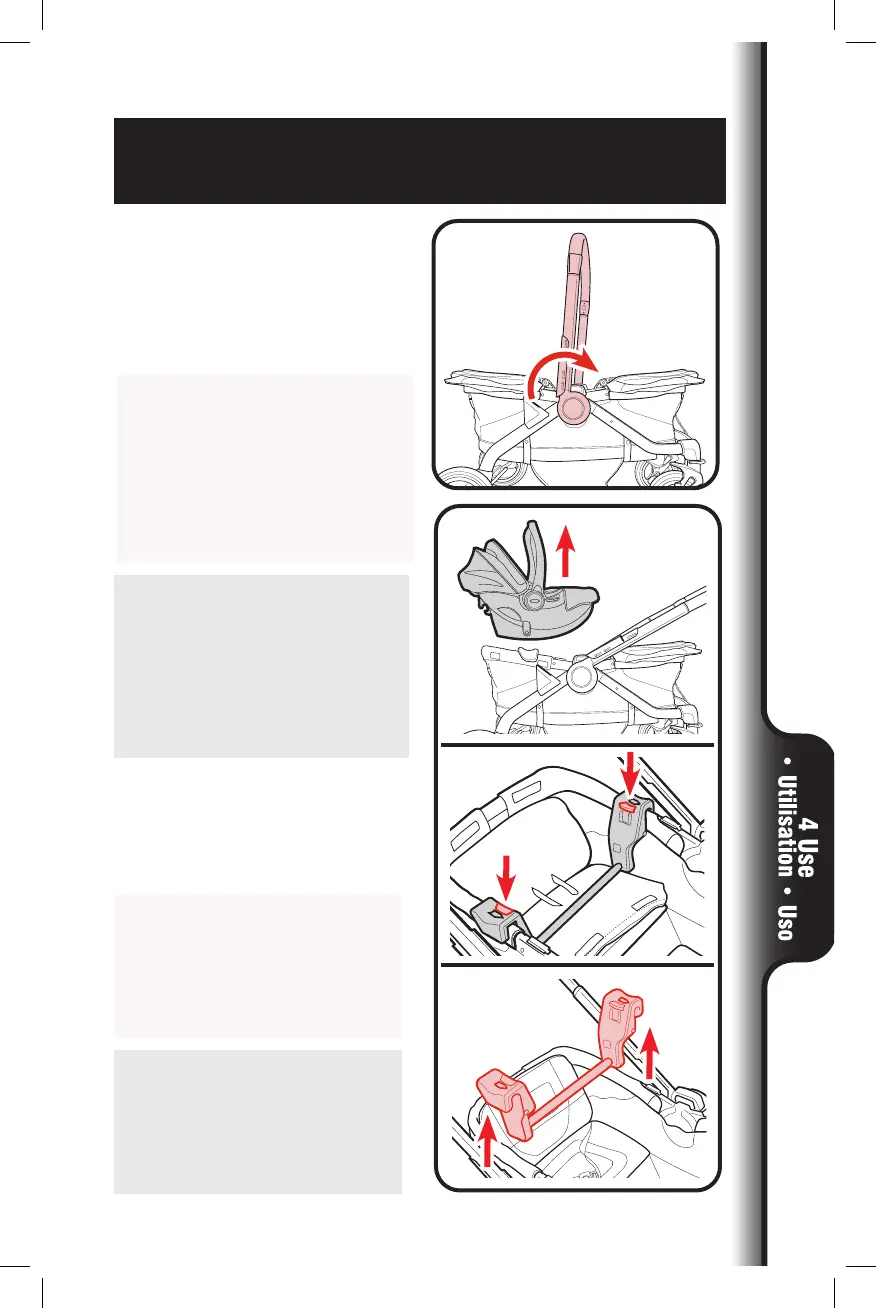 4 Use • Utilisation • Uso