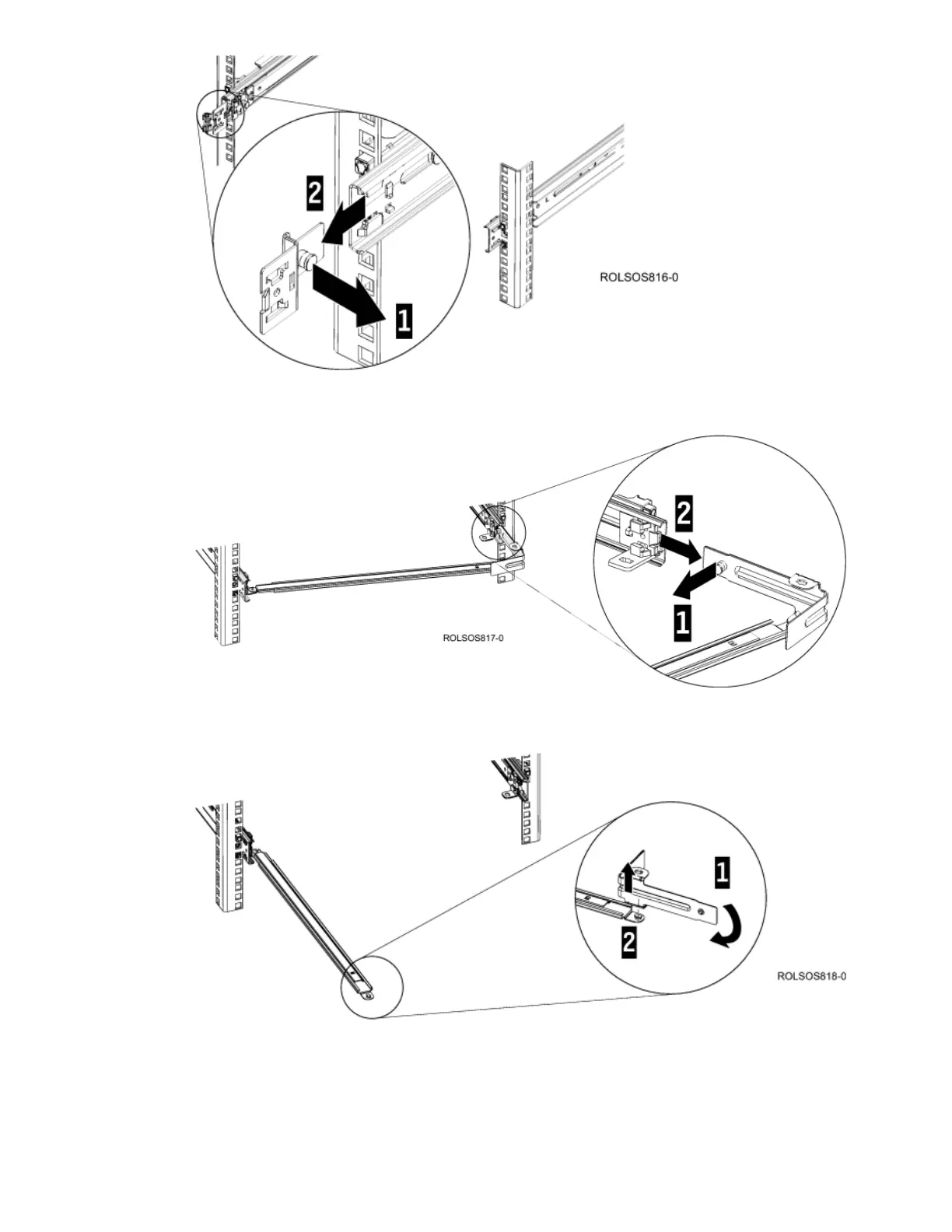 2

1

ROLSOS816-0

2

1

ROLSOS817-0

1

2

ROLSOS818-0