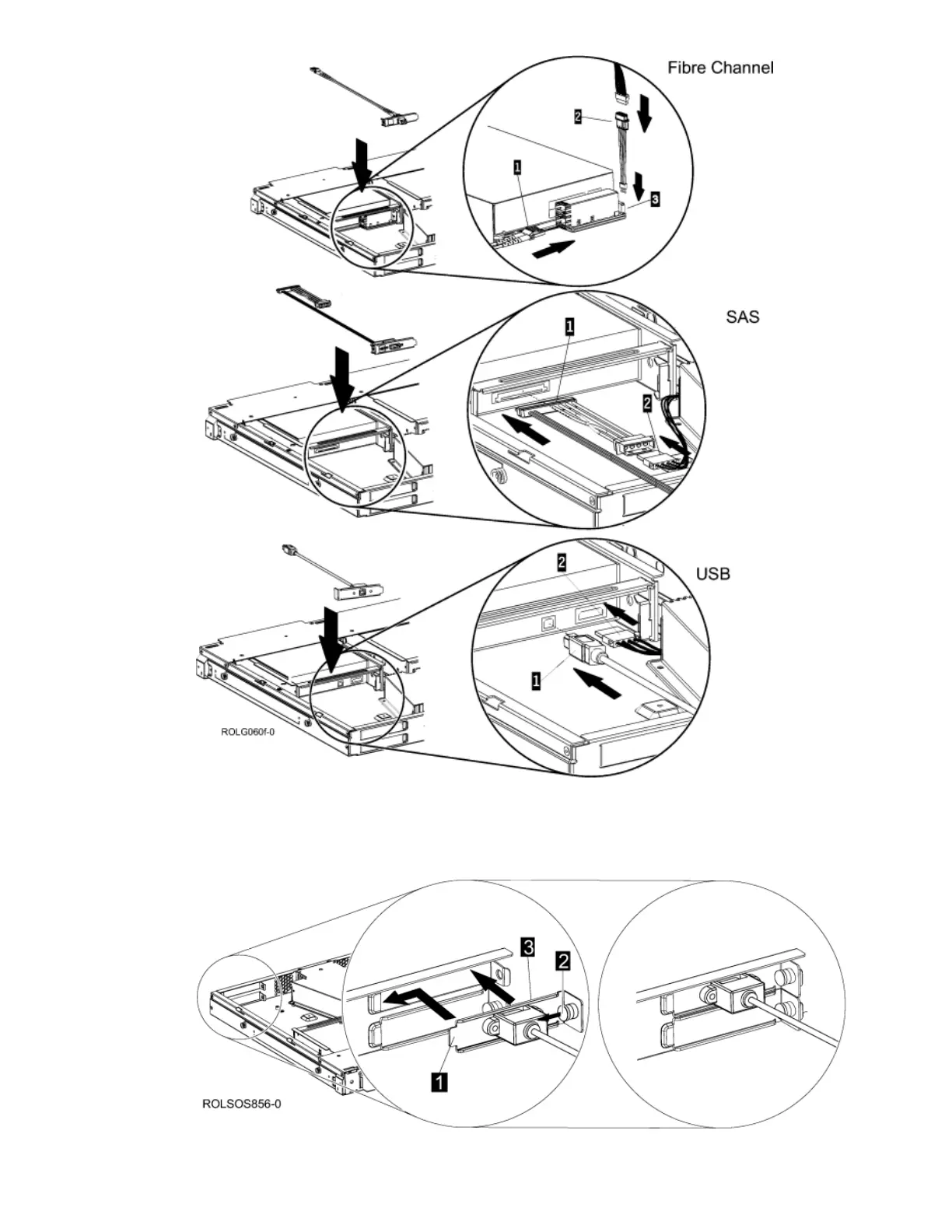 Fibre Channel

2

1

3

SAS

1

2

USB

2

1

ROLG060f-0

3

2

1

ROLSOS856-0