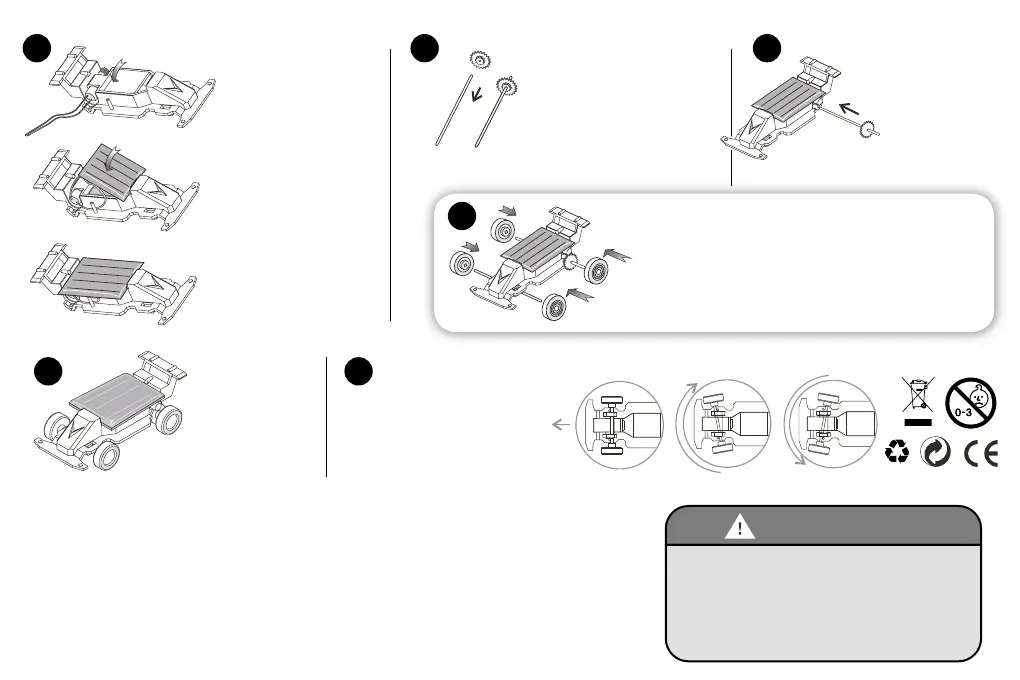 0-3

CE