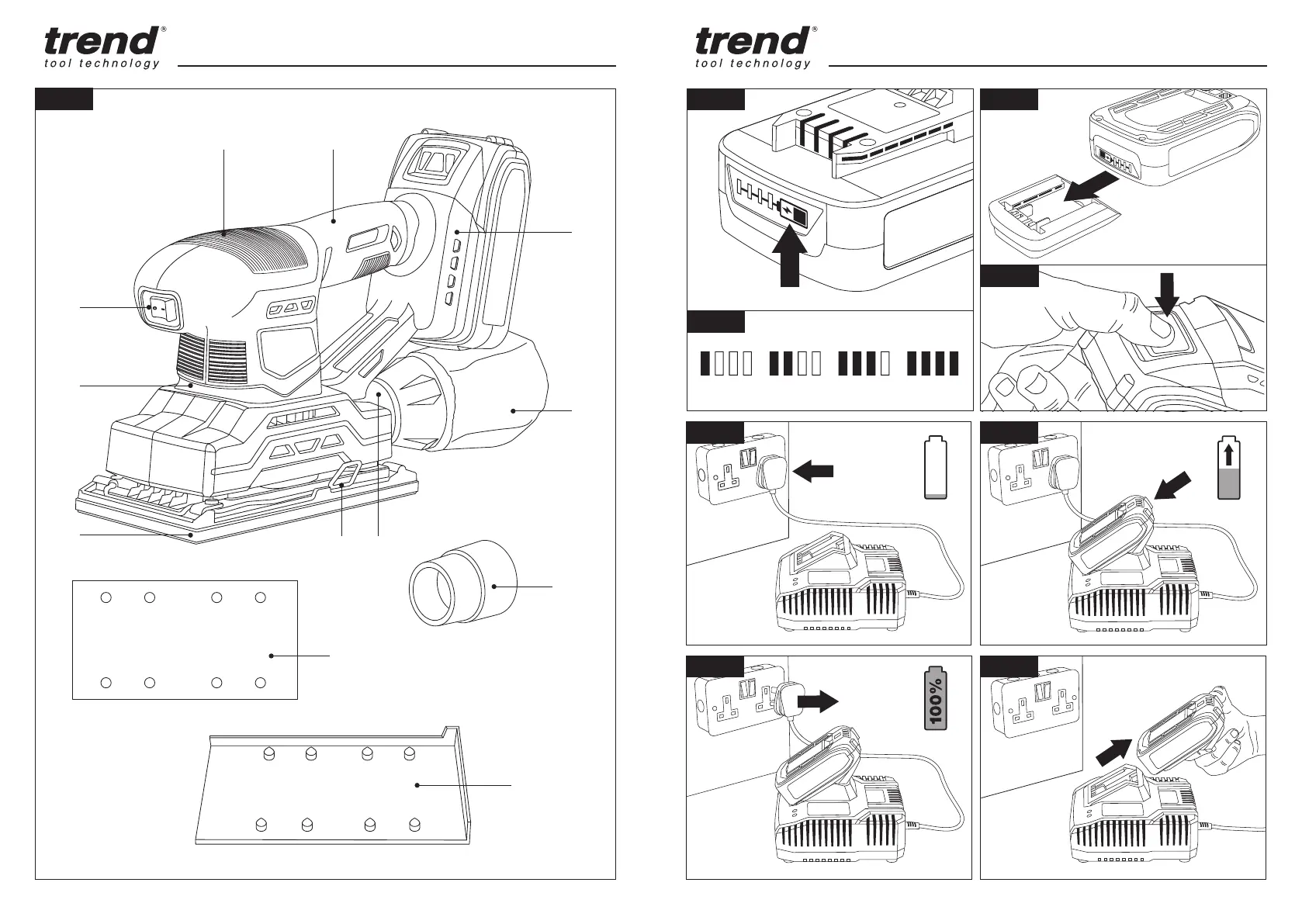 trend®
tool technology

trend®
tool technology

100%