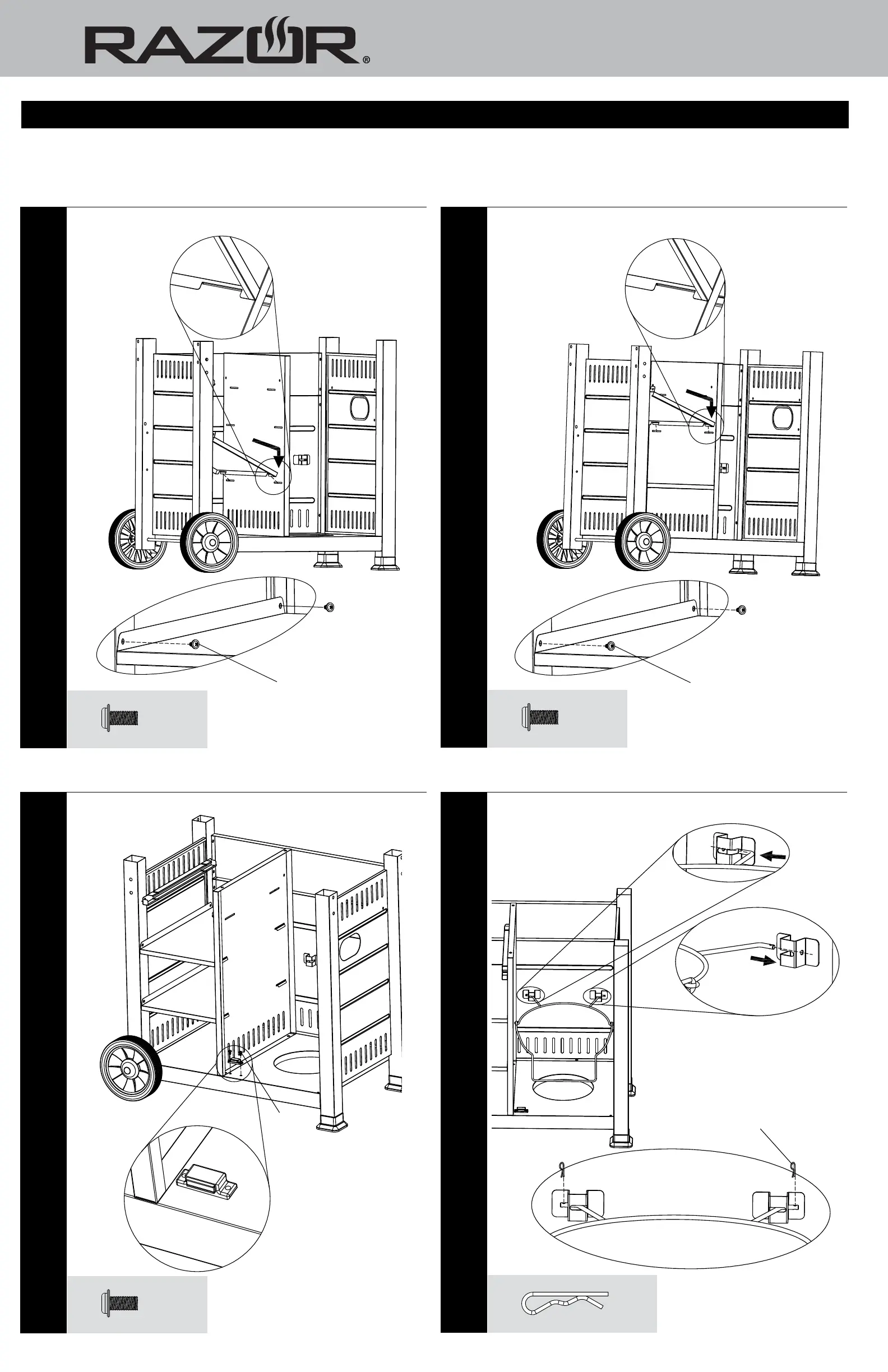 RAZOR®