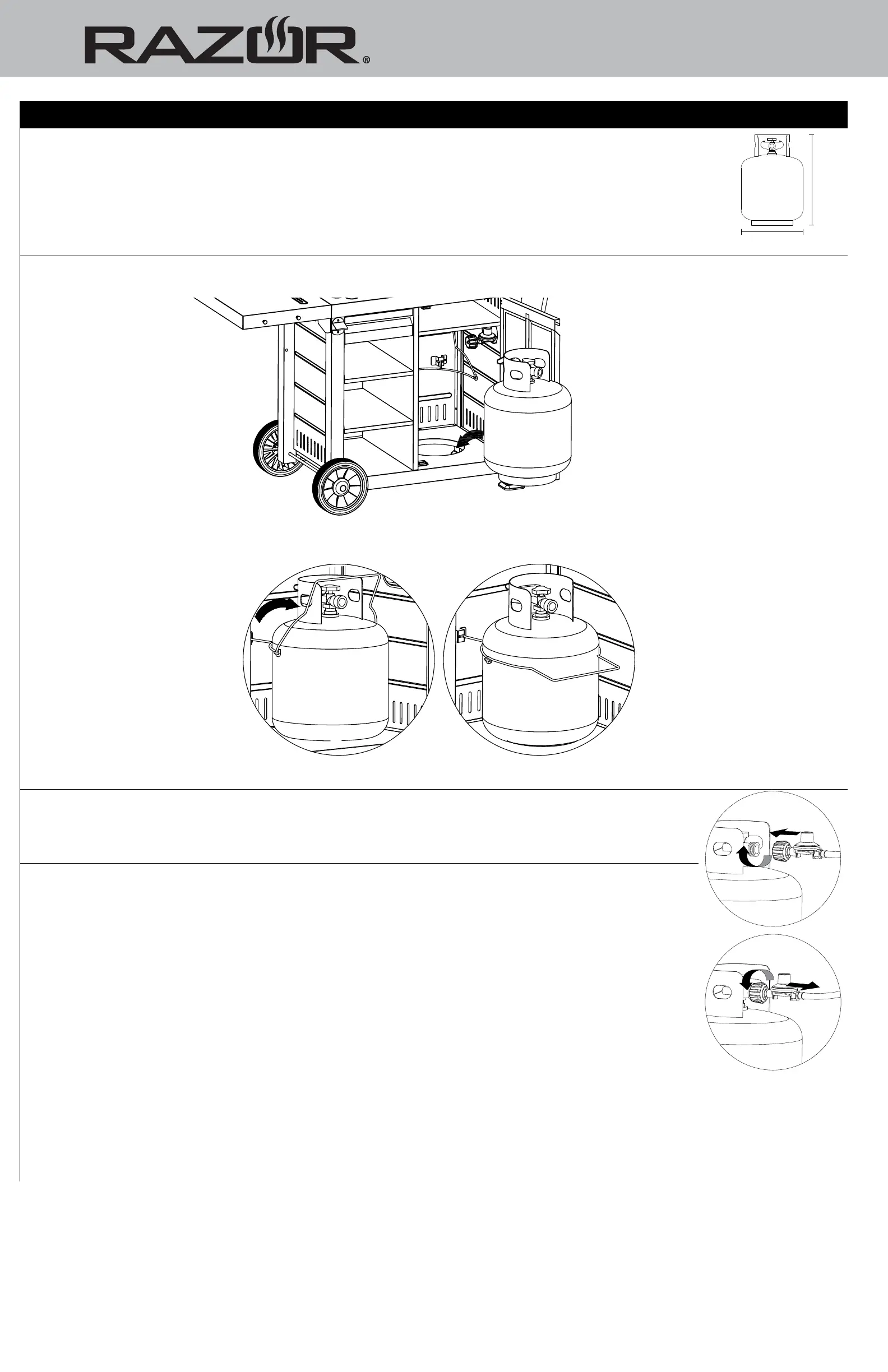 RAZOR®