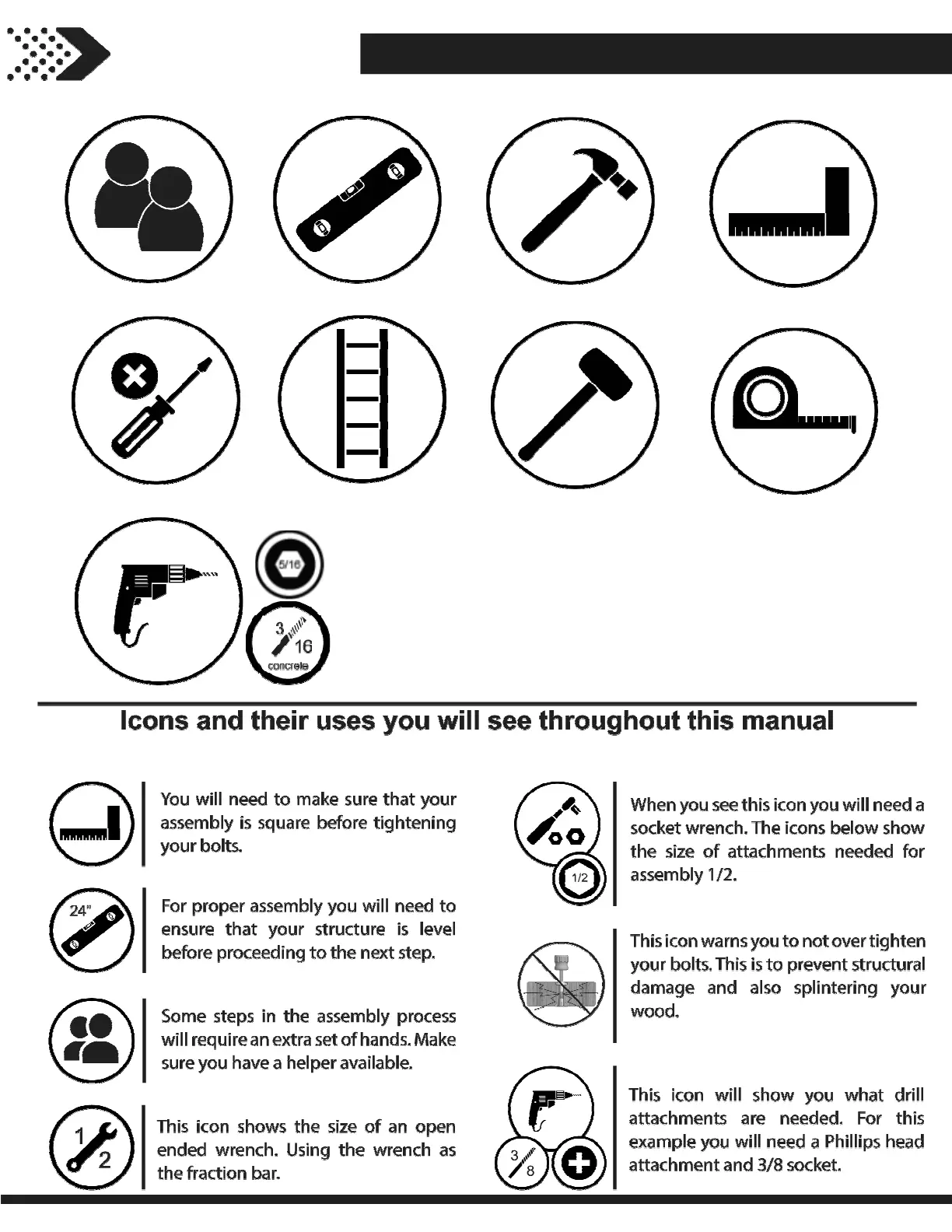 5/16

3
16
concrete

Icons and their uses you will see throughout this manual

You will need to make sure that your assembly is square before tightening your bolts.

24"

For proper assembly you will need to ensure that your structure is level before proceeding to the next step.

Some steps in the assembly process will require an extra set of hands. Make sure you have a helper available.

1
2

This icon shows the size of an open ended wrench. Using the wrench as the fraction bar.

1/2

When you see this icon you will need a socket wrench. The icons below show the size of attachments needed for assembly 1/2.

This icon warns you to not over tighten your bolts. This is to prevent structural damage and also splintering your wood.

3
8

This icon will show you what drill attachments are needed. For this example you will need a Phillips head attachment and 3/8 socket.