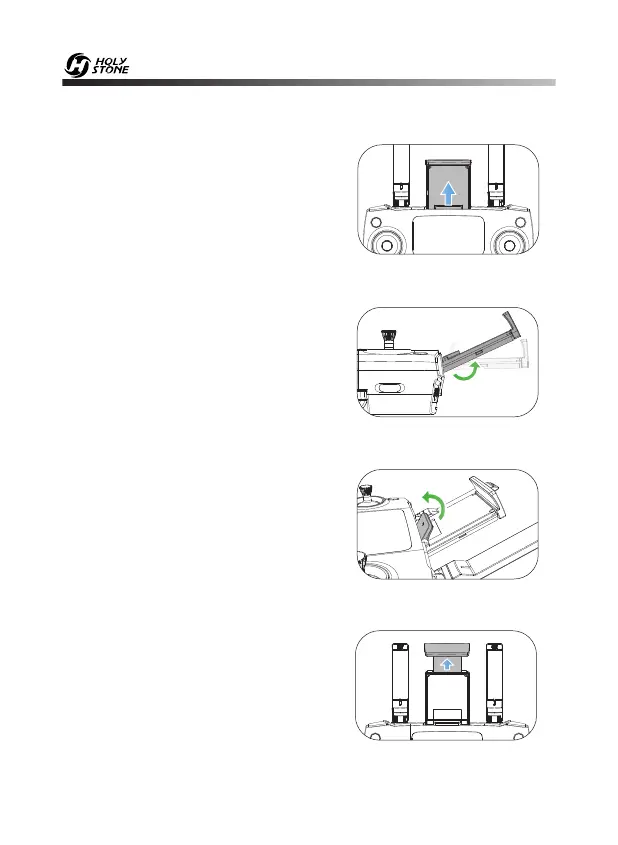 HOLY STONE