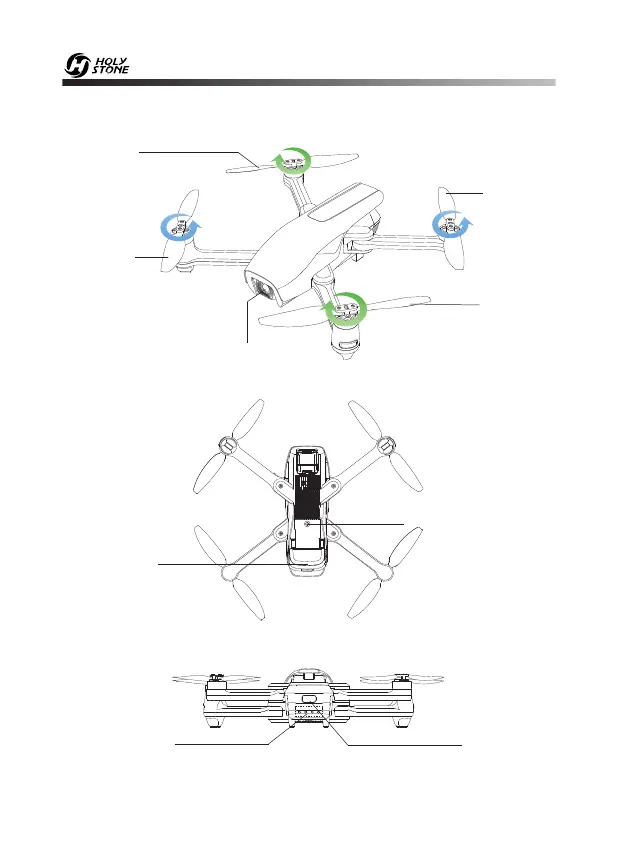 HOLY STONE