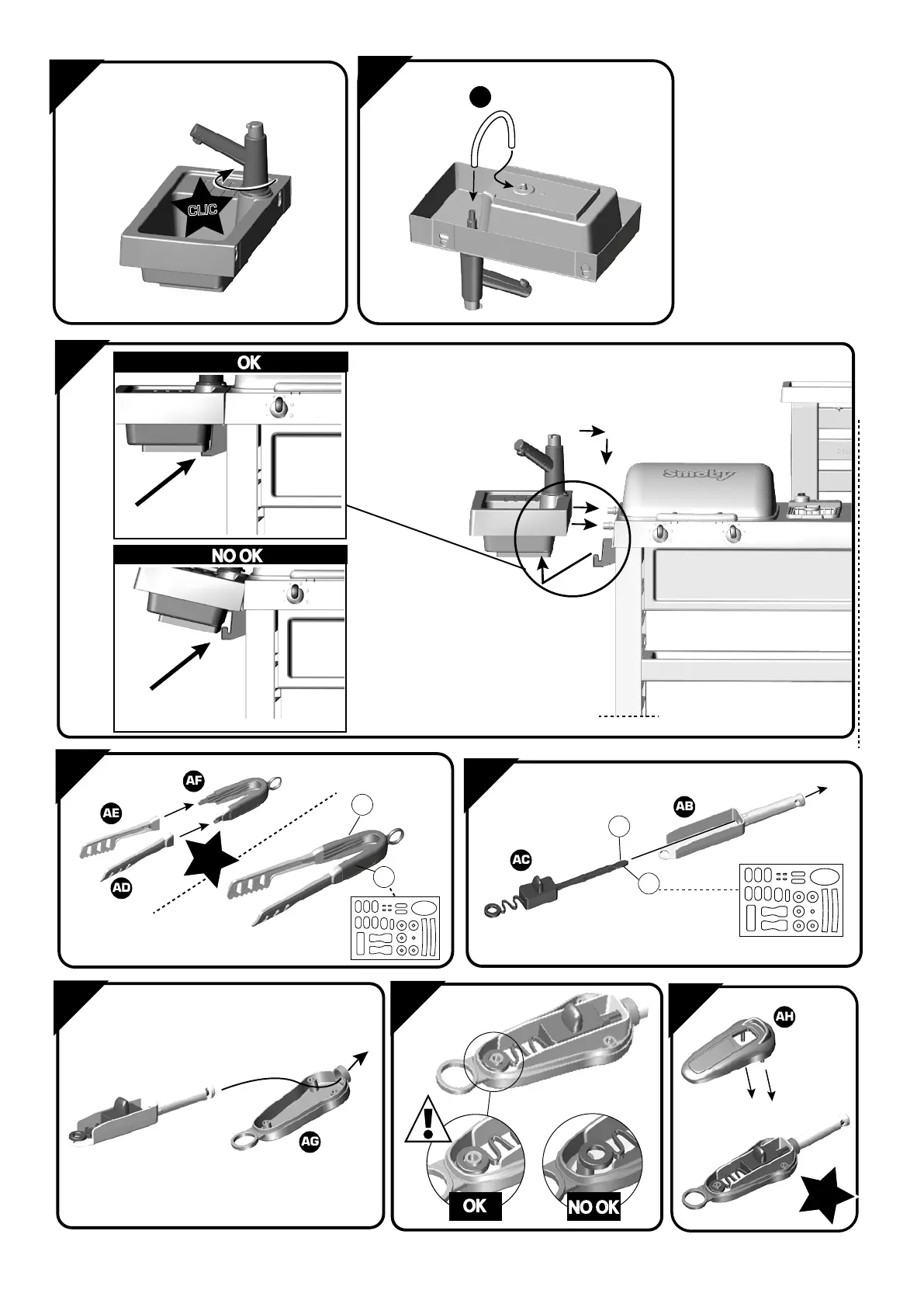 CLIC

OK

NO OK

Smoby

AF
AE
AD

AB
AC

AG

OK
NO OK

AH