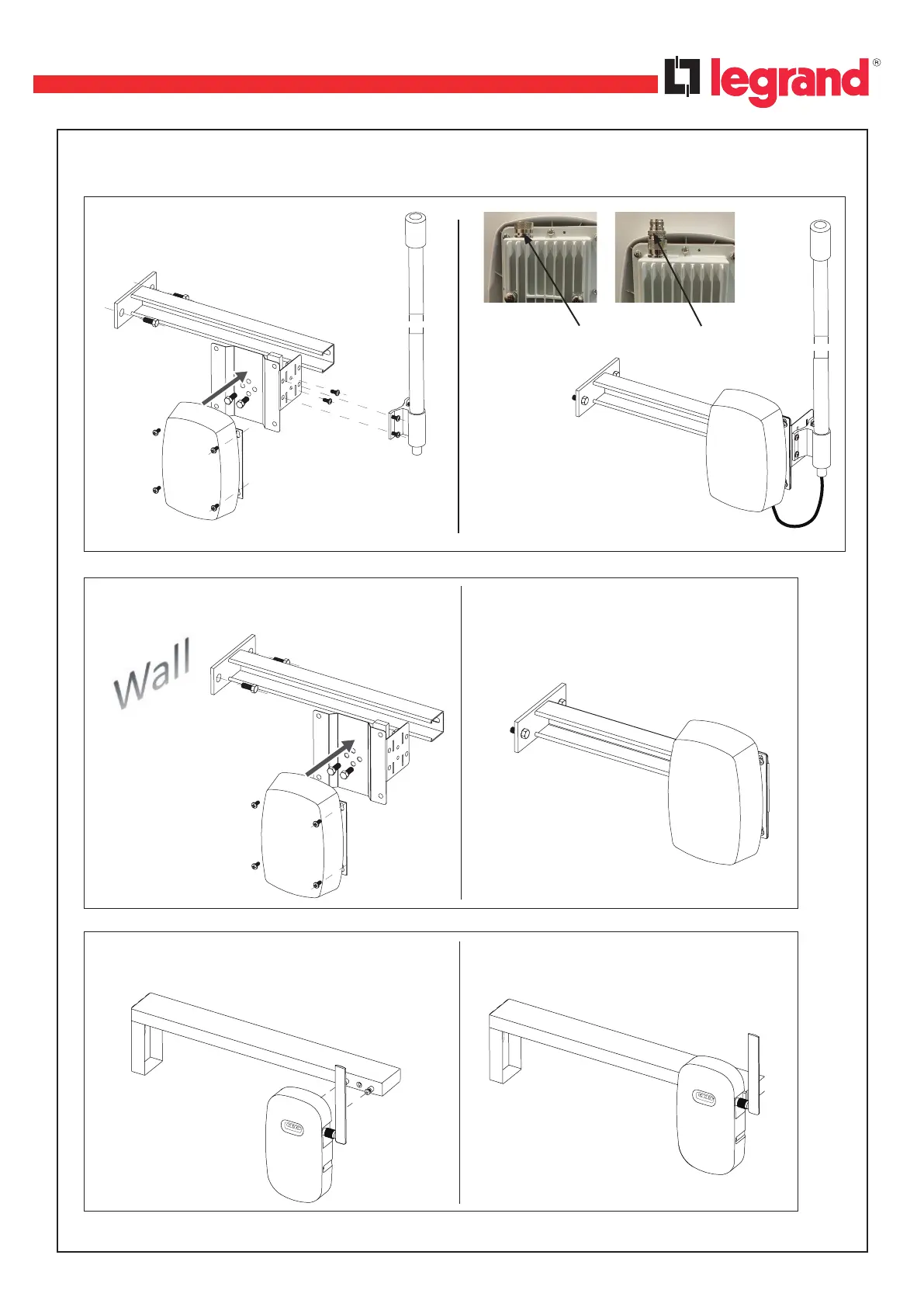 legrand®

Wall