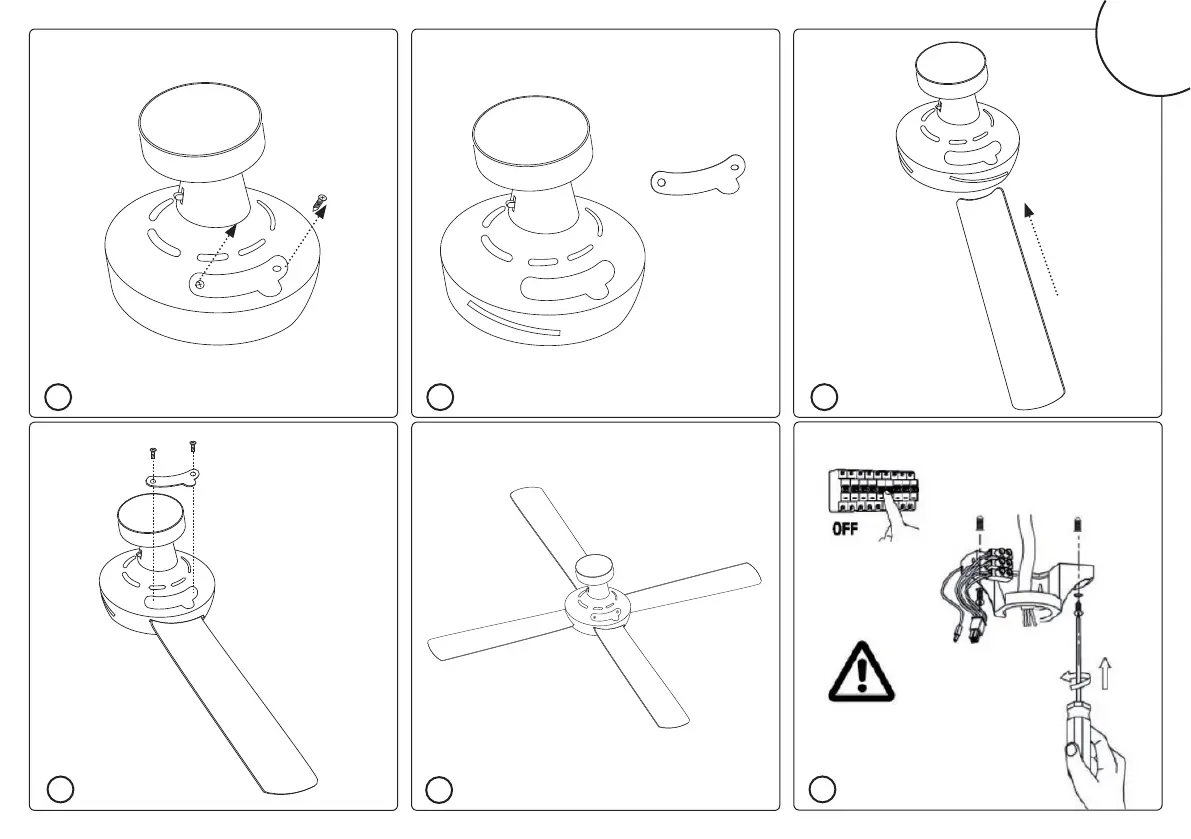 OFF