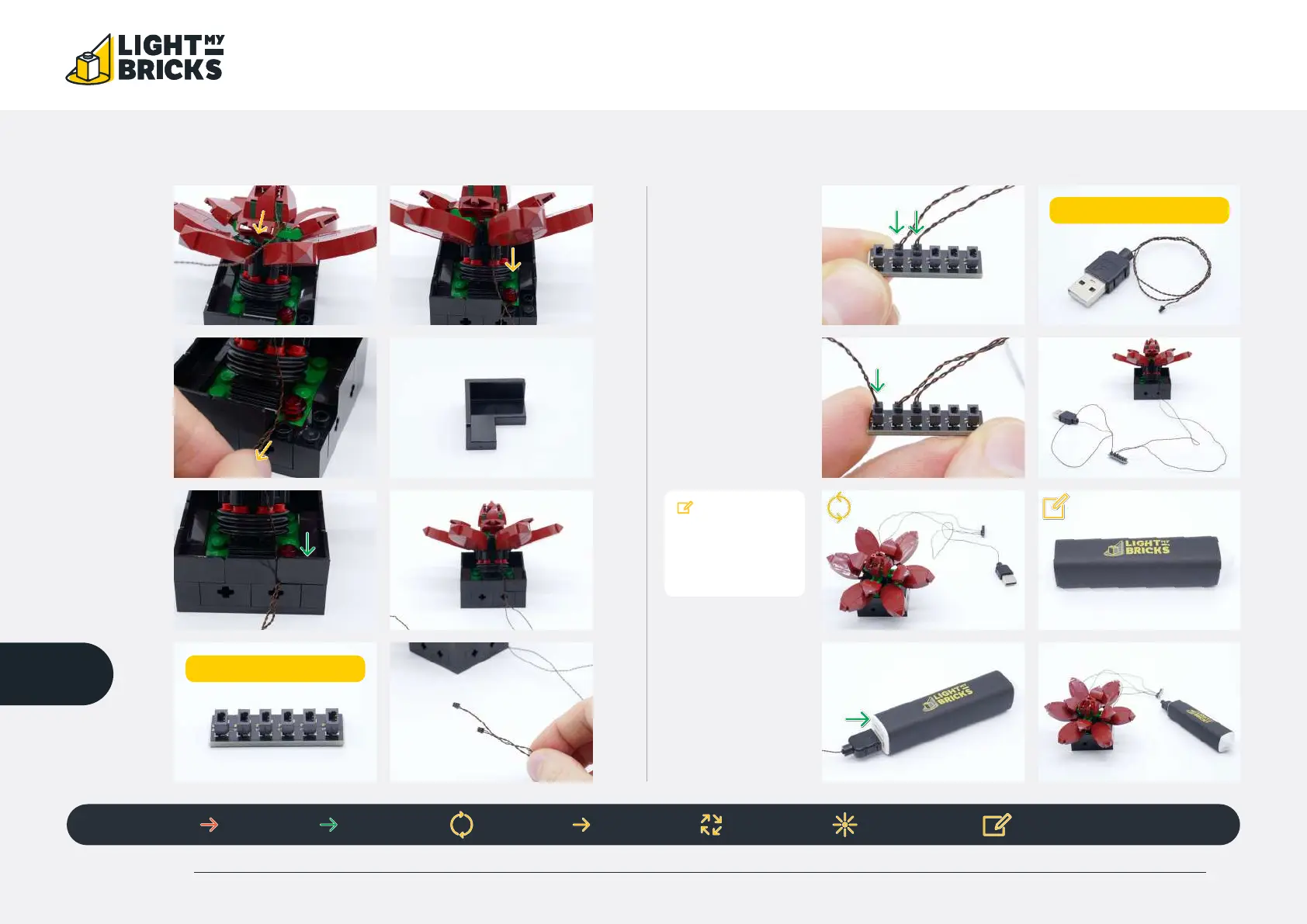 LIGHT MY BRICKS

LIGHT MY BRICKS

LIGHT MY BRICKS