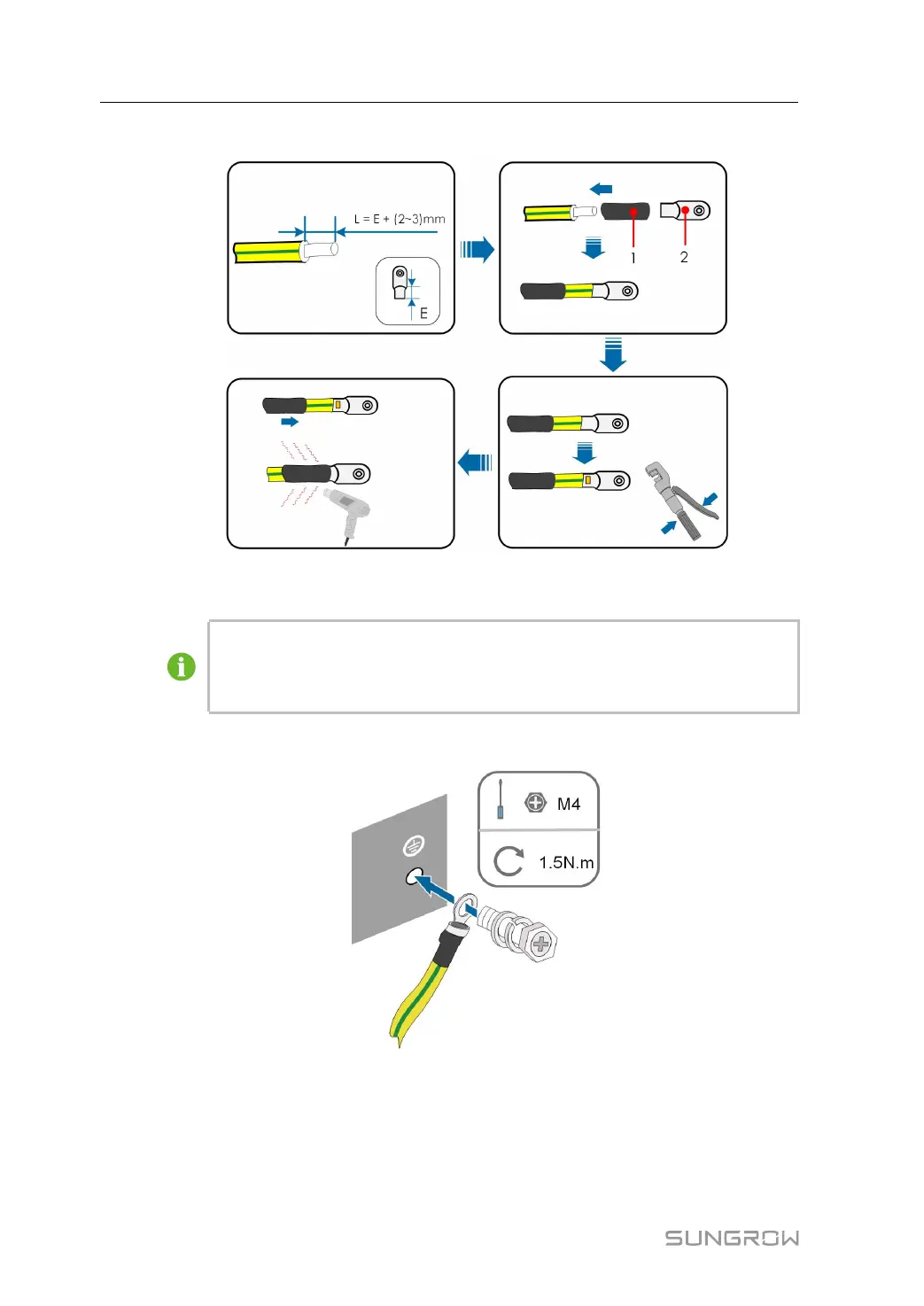 L = E + (2~3)mm

E

1

2

M4

1.5N.m

SUNGROW