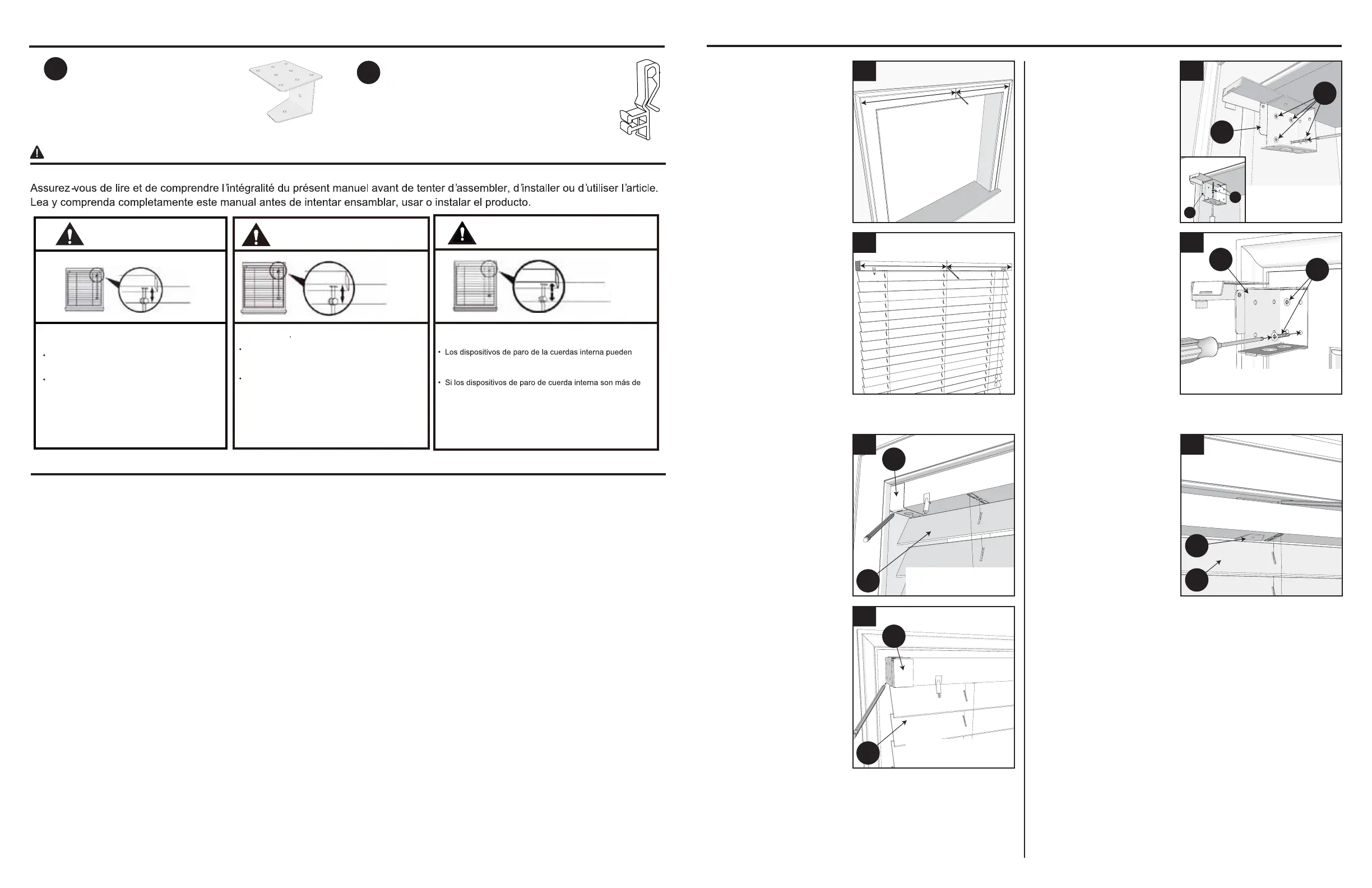 Assurez-vous de lire et de comprendre l'intégralité du présent manuel avant de tenter d'assembler, d'installer ou d'utiliser l'article.
Lea y comprenda completamente este manual antes de intentar ensamblar, usar o instalar el producto.

• Los dispositivos de paro de la cuerdas interna pueden

• Si los dispositivos de paro de cuerda interna son más de