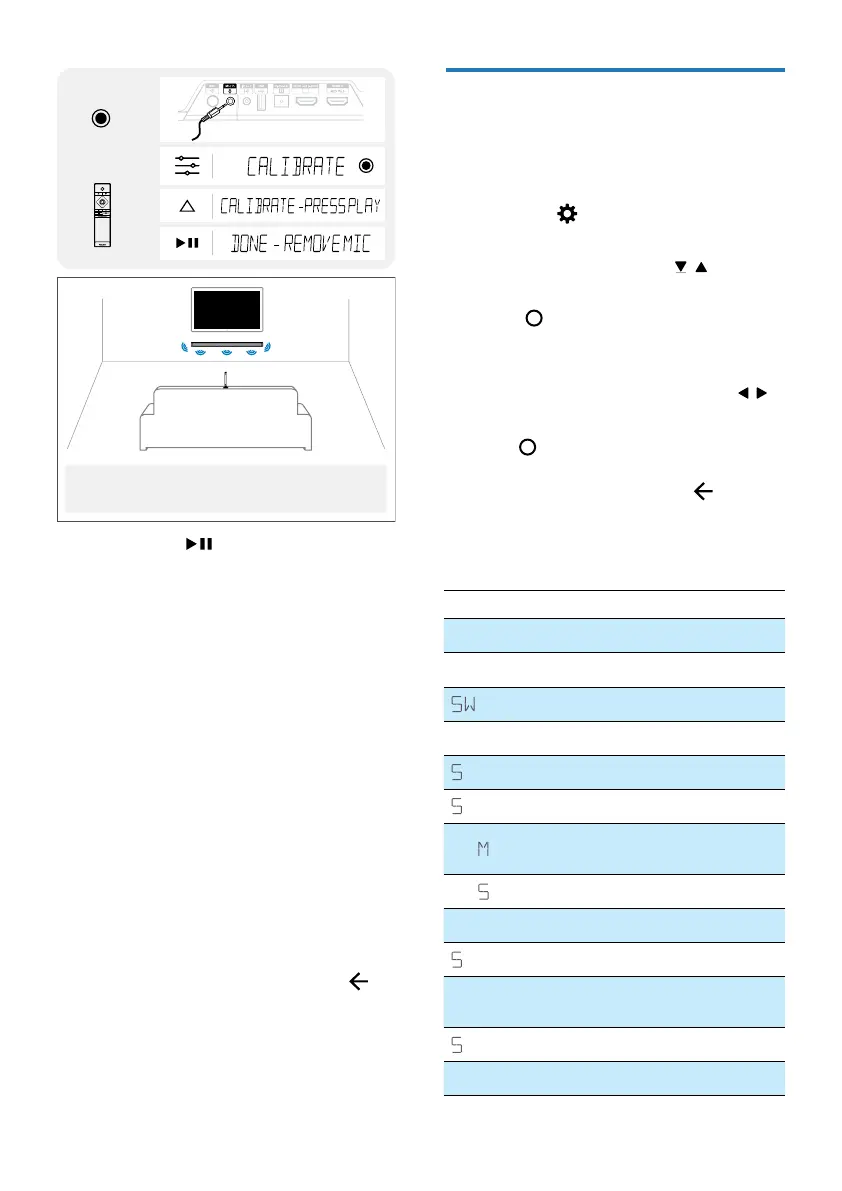 CALIBRATE

CALIBRATE - PRESS PLAY

DONE - REMOVE MIC

SW

S

S

M

S

S

S