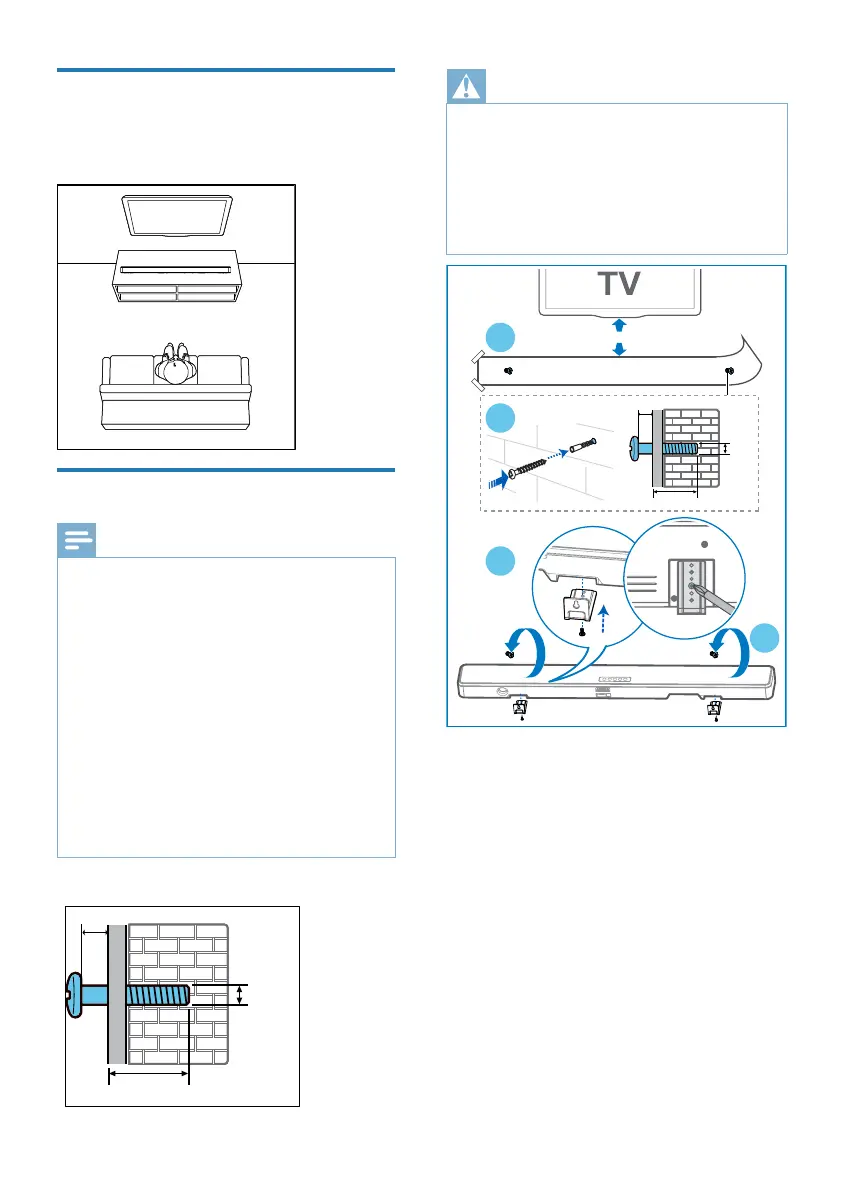 TV