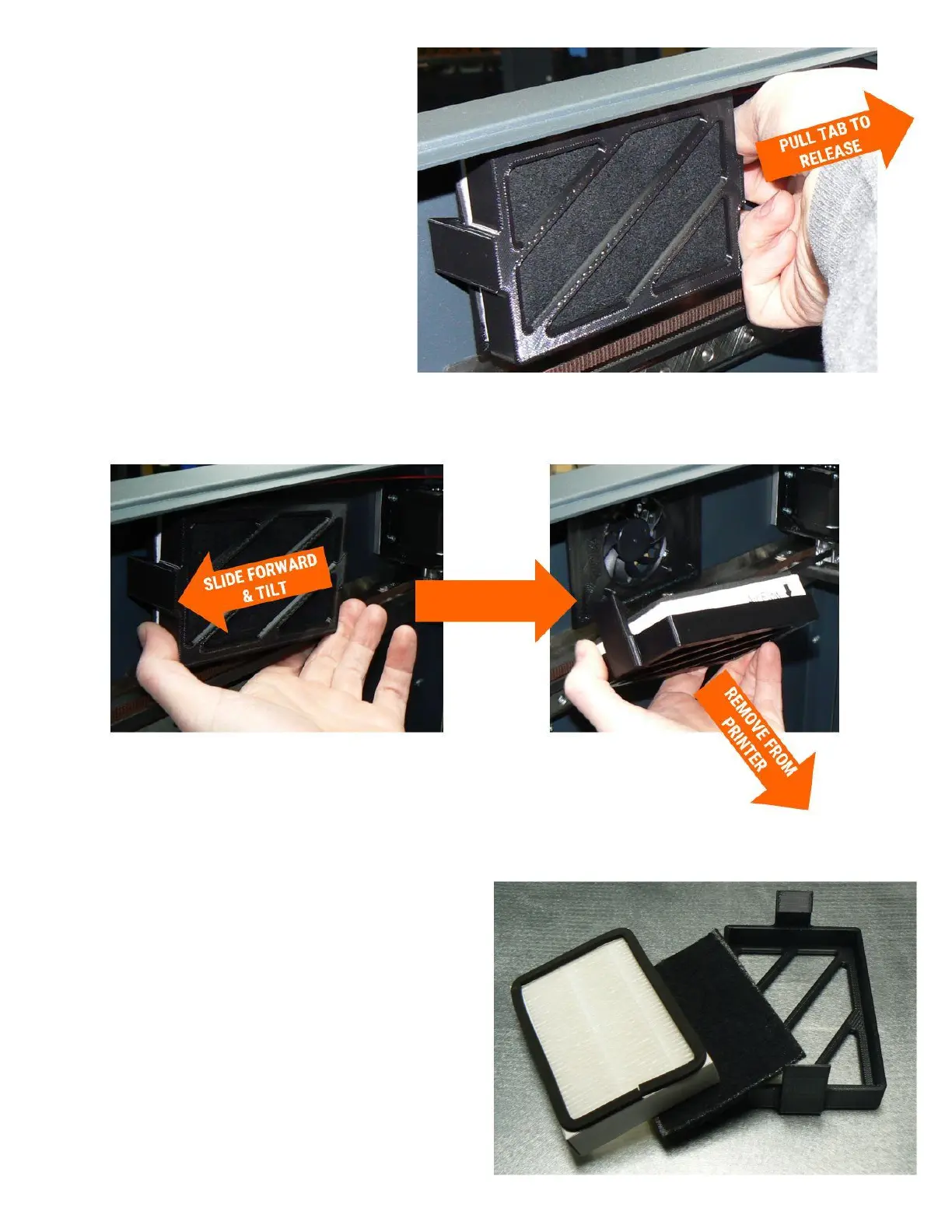 PULL TAB TO RELEASE

SLIDE FORWARD & TILT

REMOVE FROM PRINTER