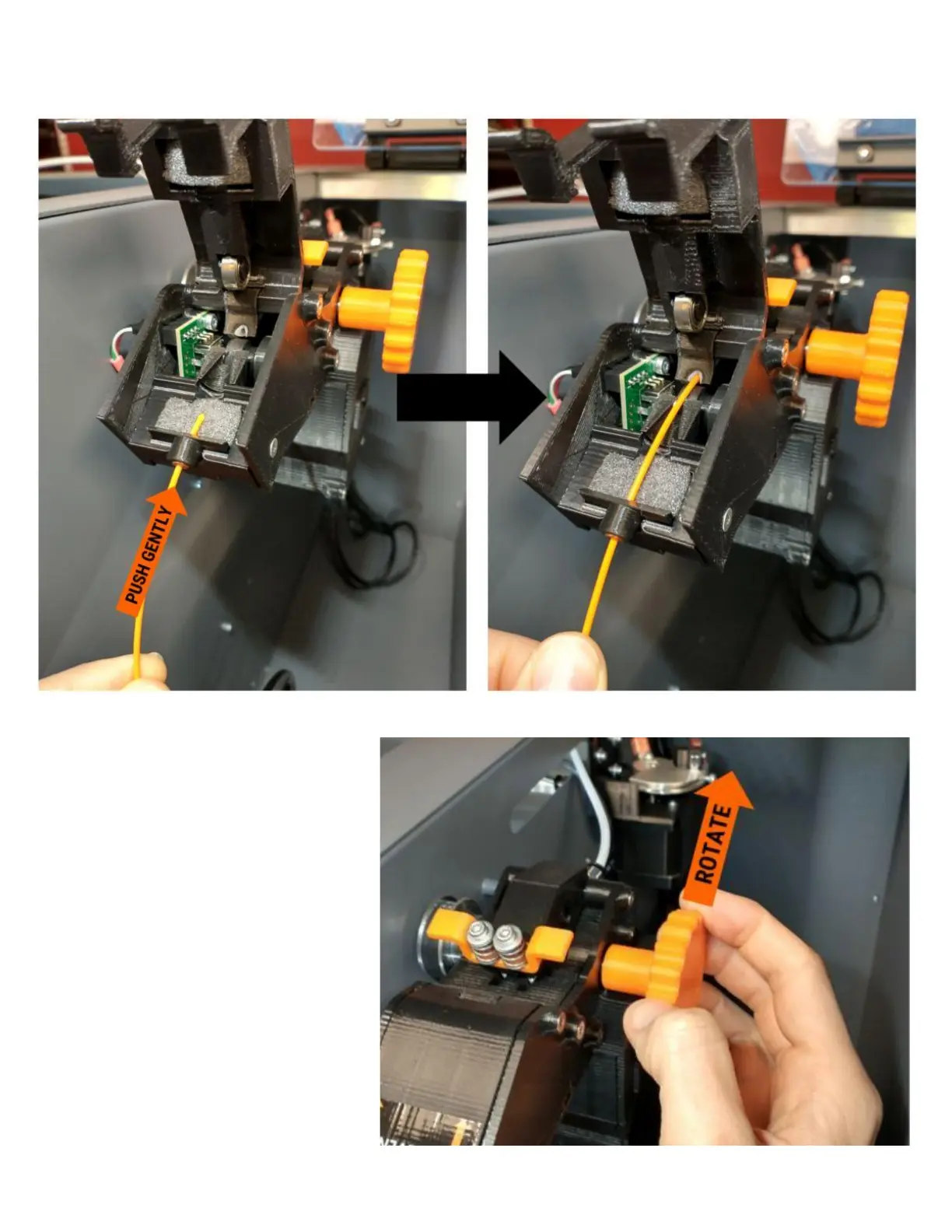 PUSH GENTLY

ROTATE