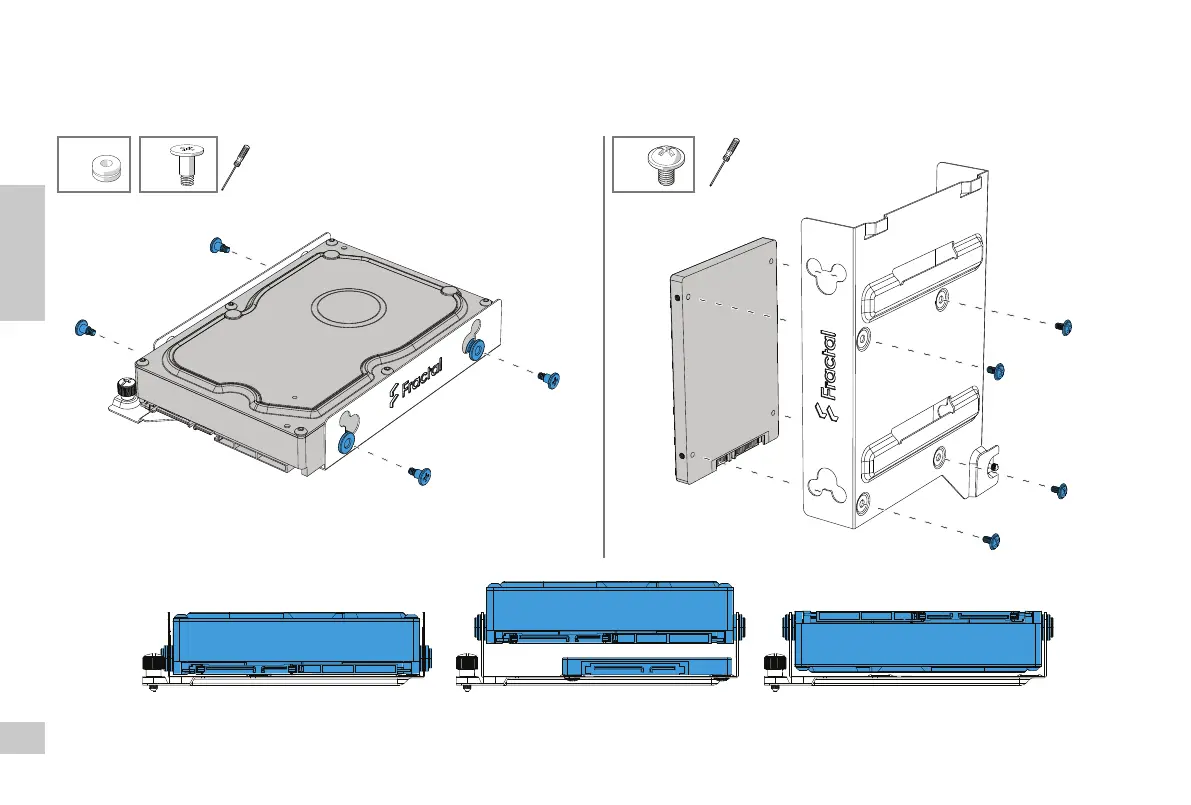 Fractal

Fractal