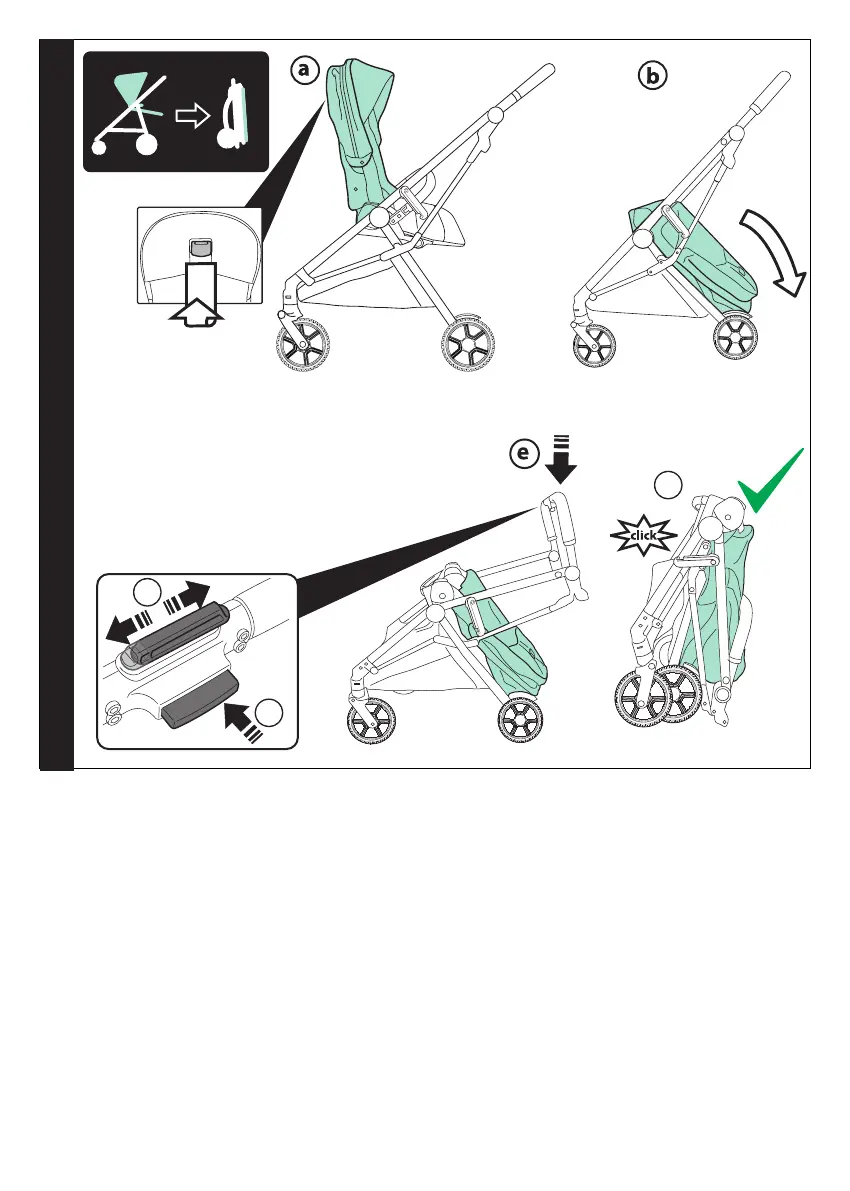 a

b

e

click