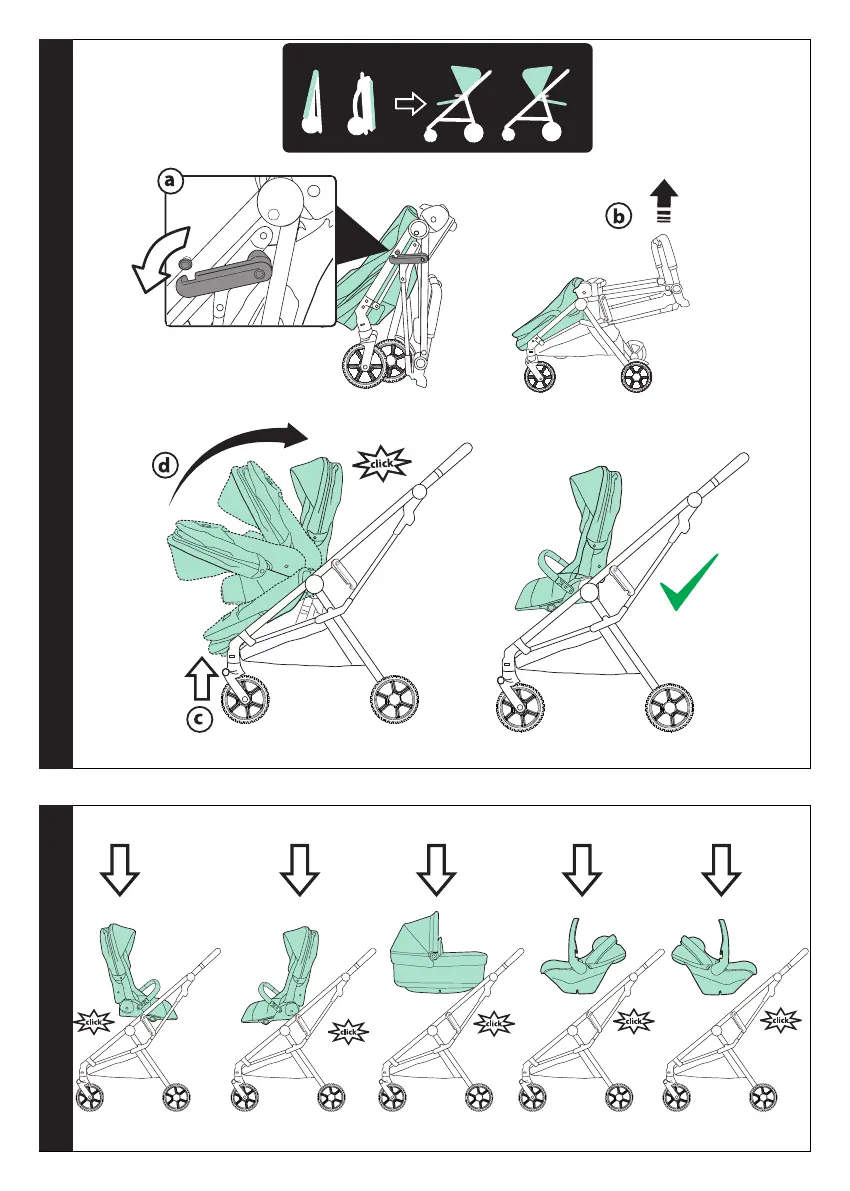 a

b

d

click

c

click

click

click

click

click