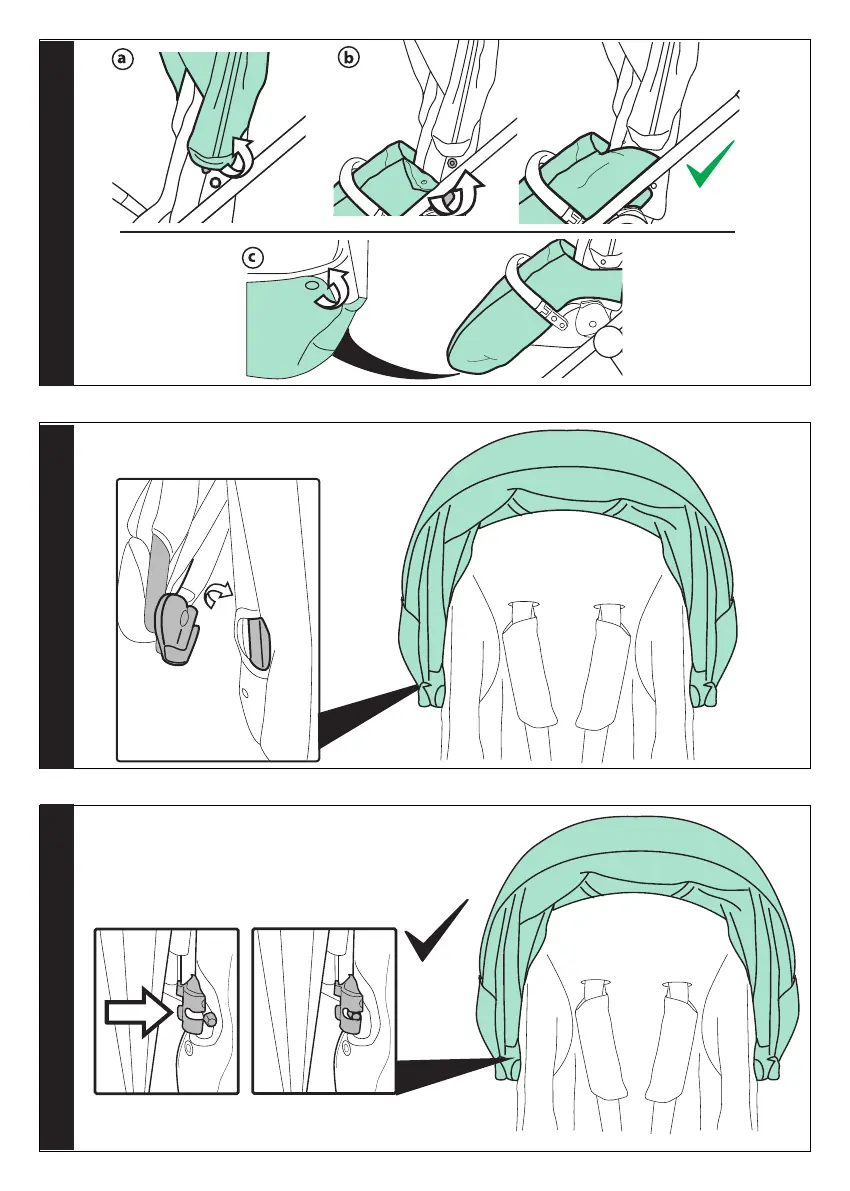 a
b
c