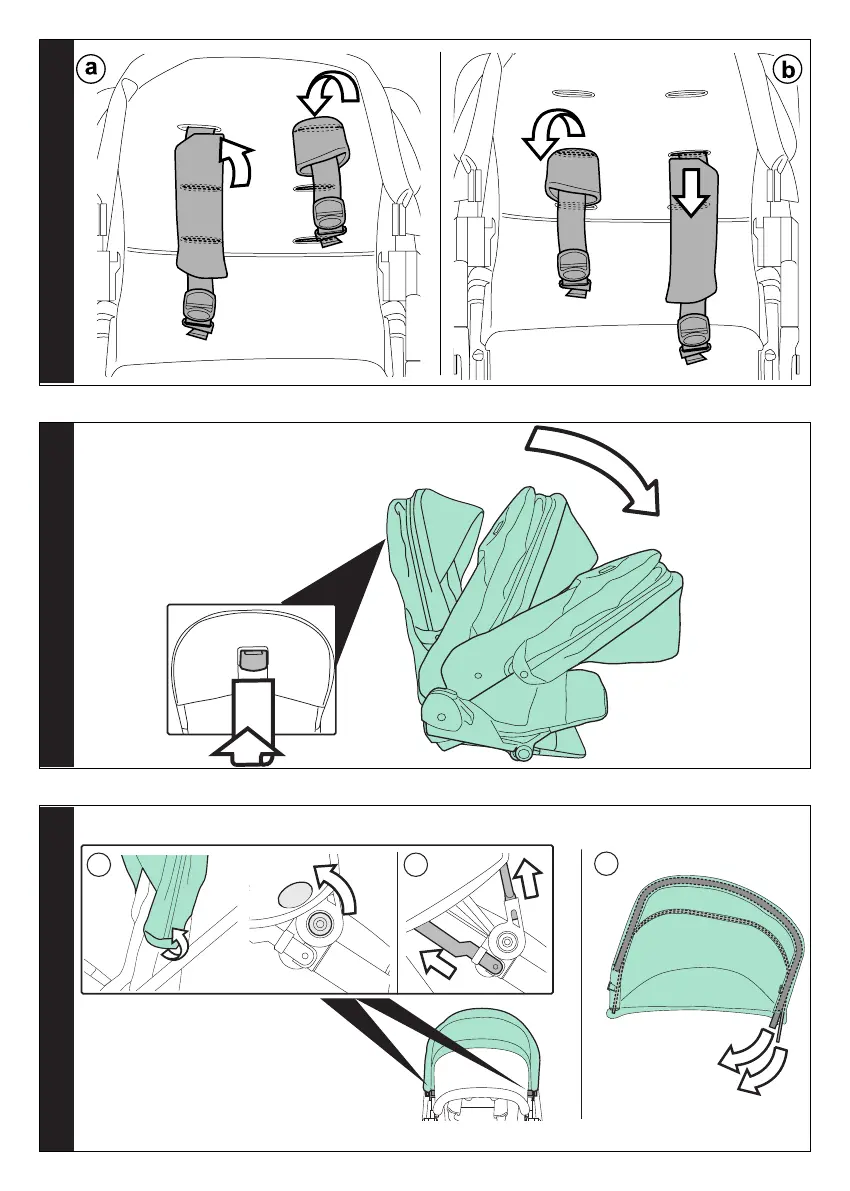 a

b