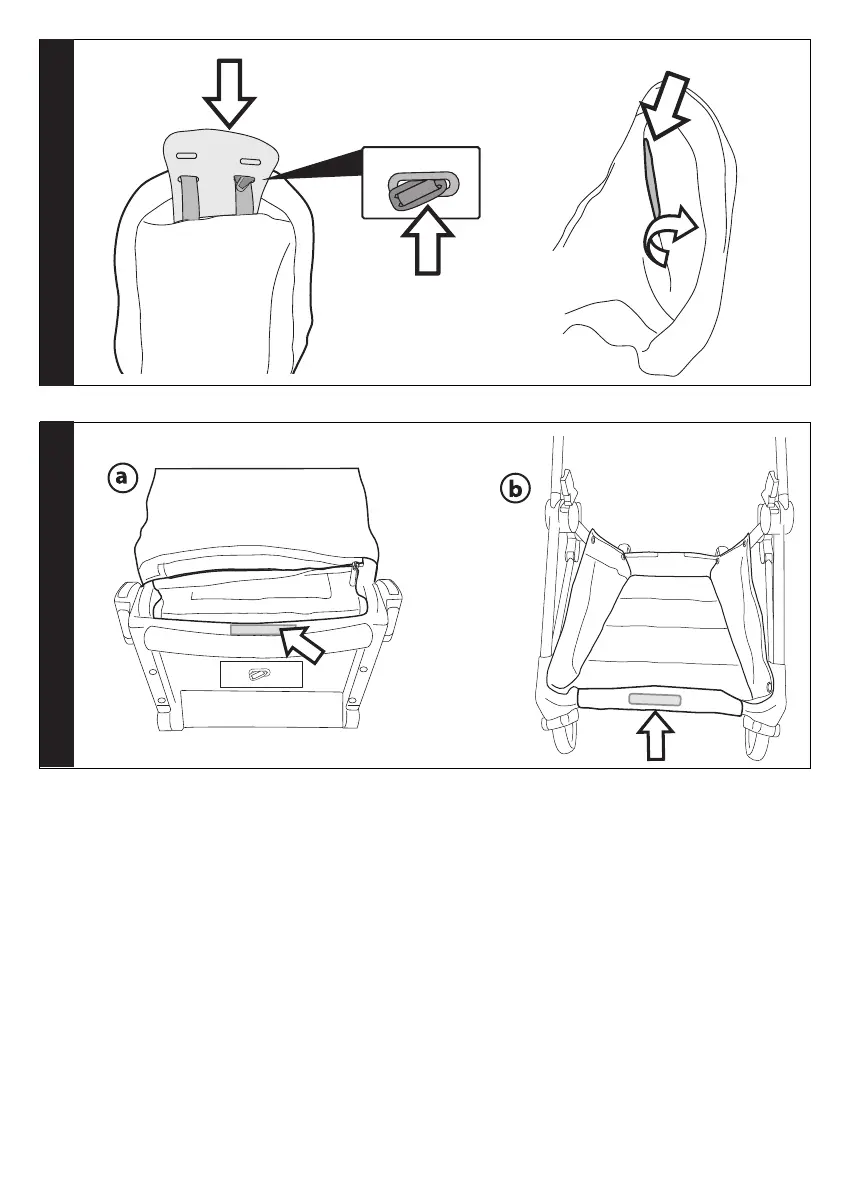 a

b