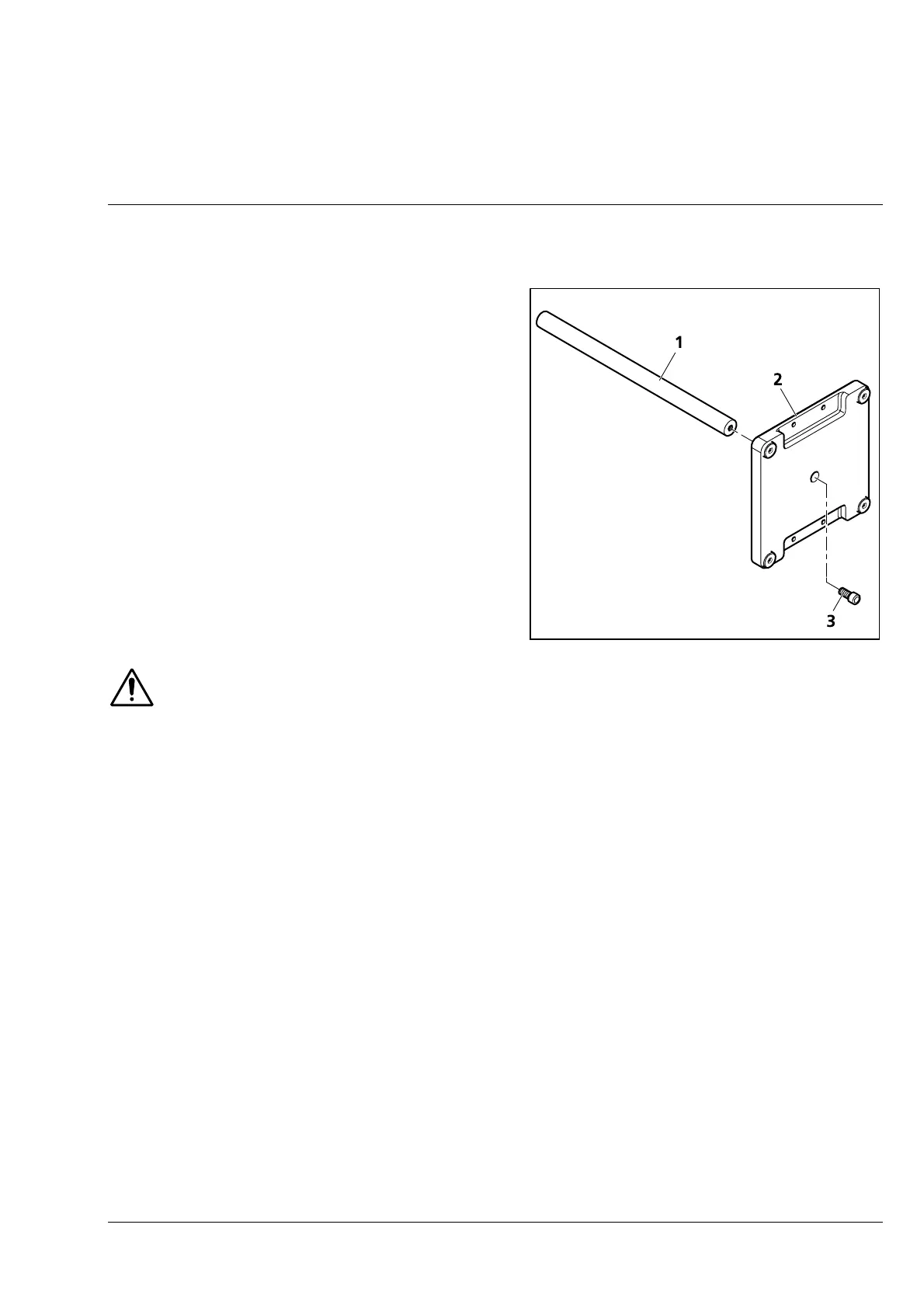 1
2
3