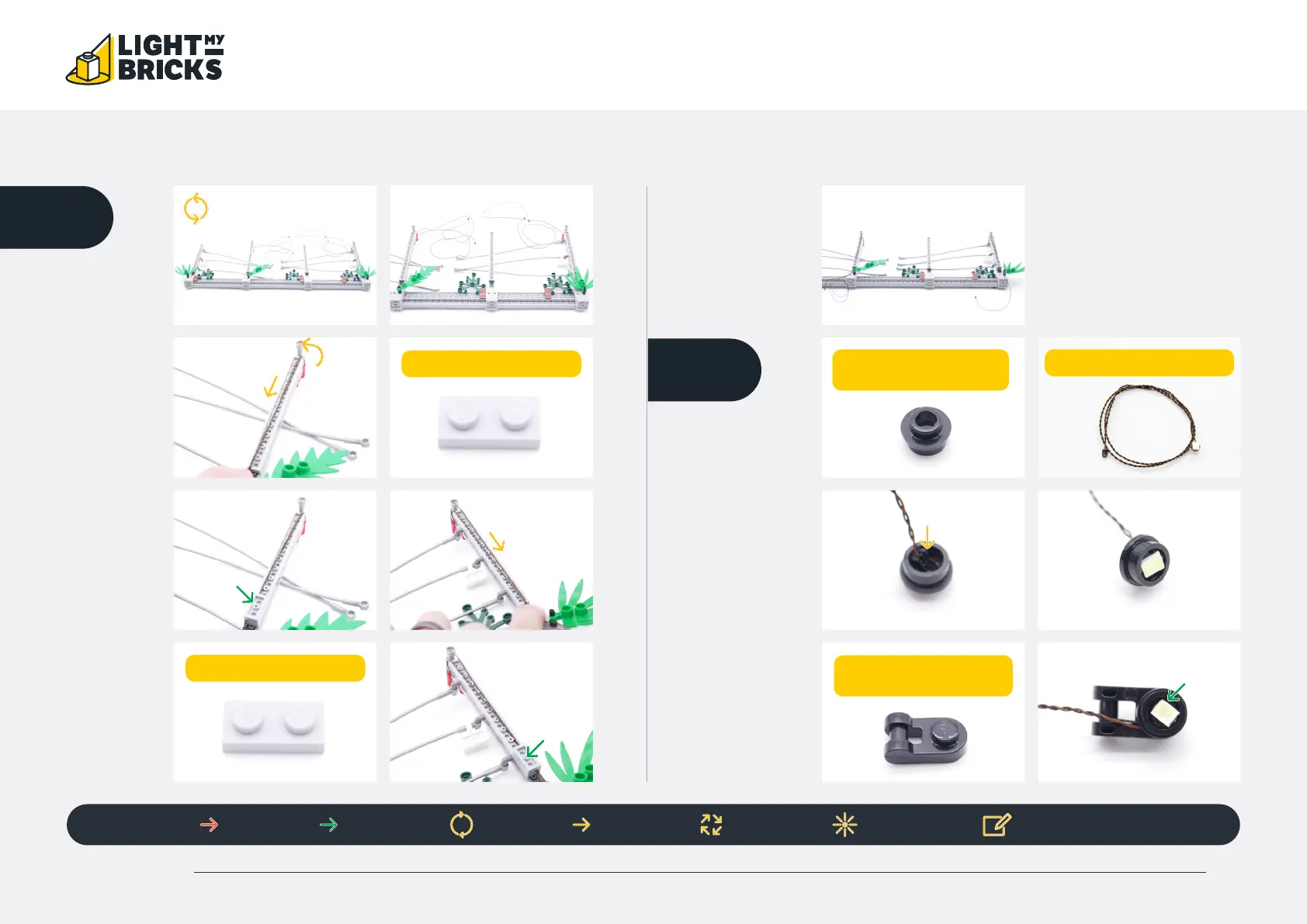 LIGHT MY BRICKS